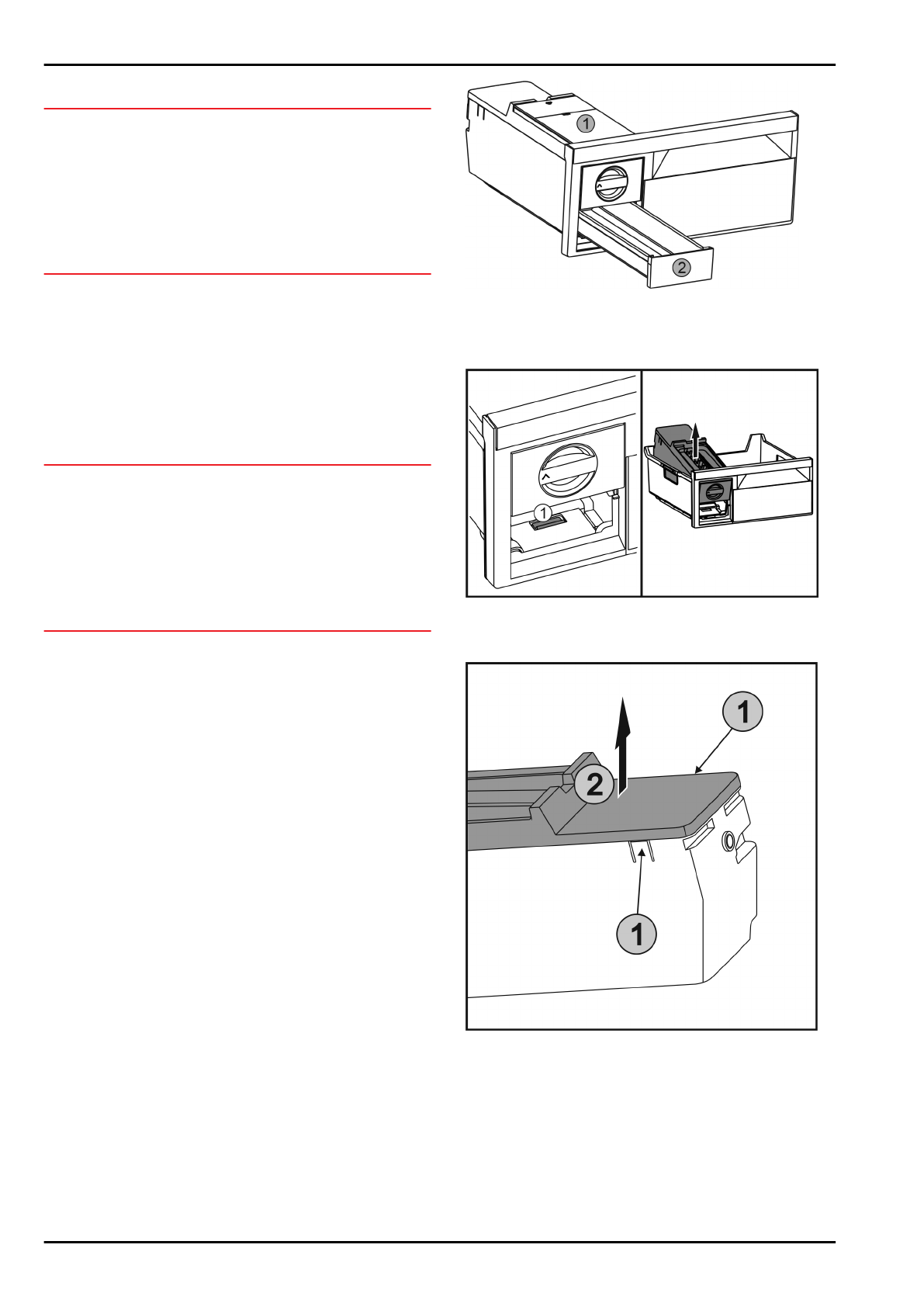 1
2

1

1
2
1