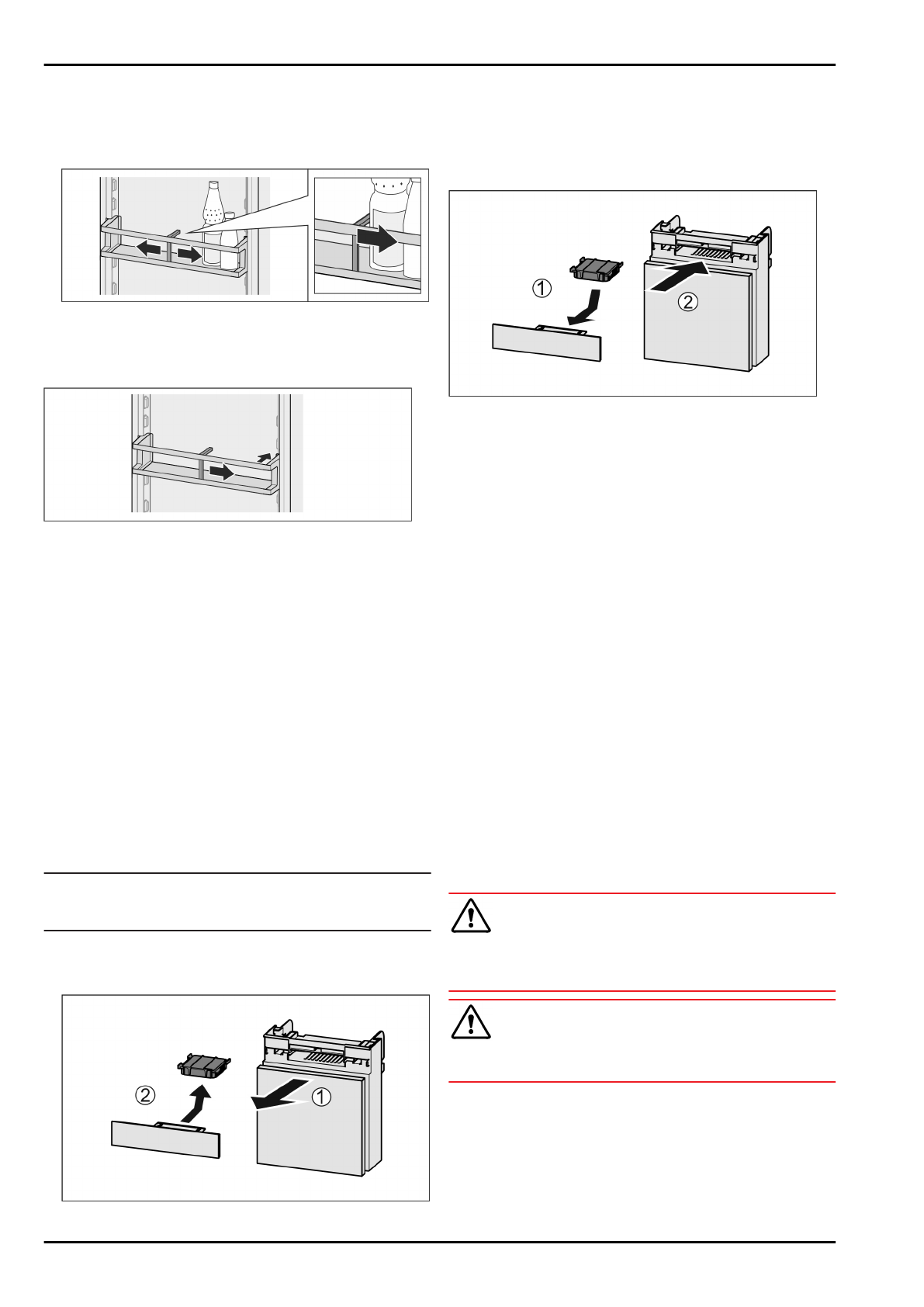 ①

②

②

①