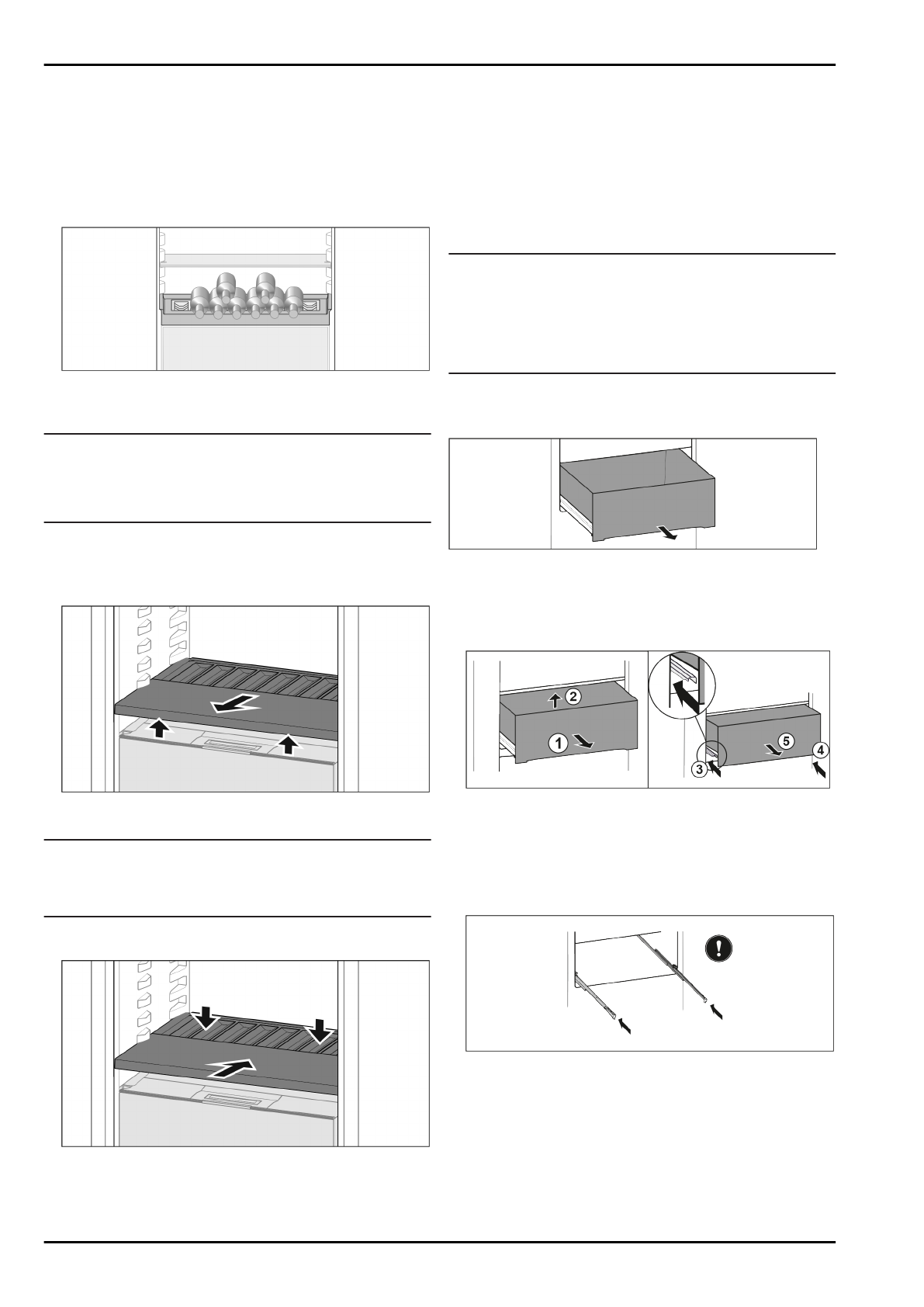 2

1

5

3

4