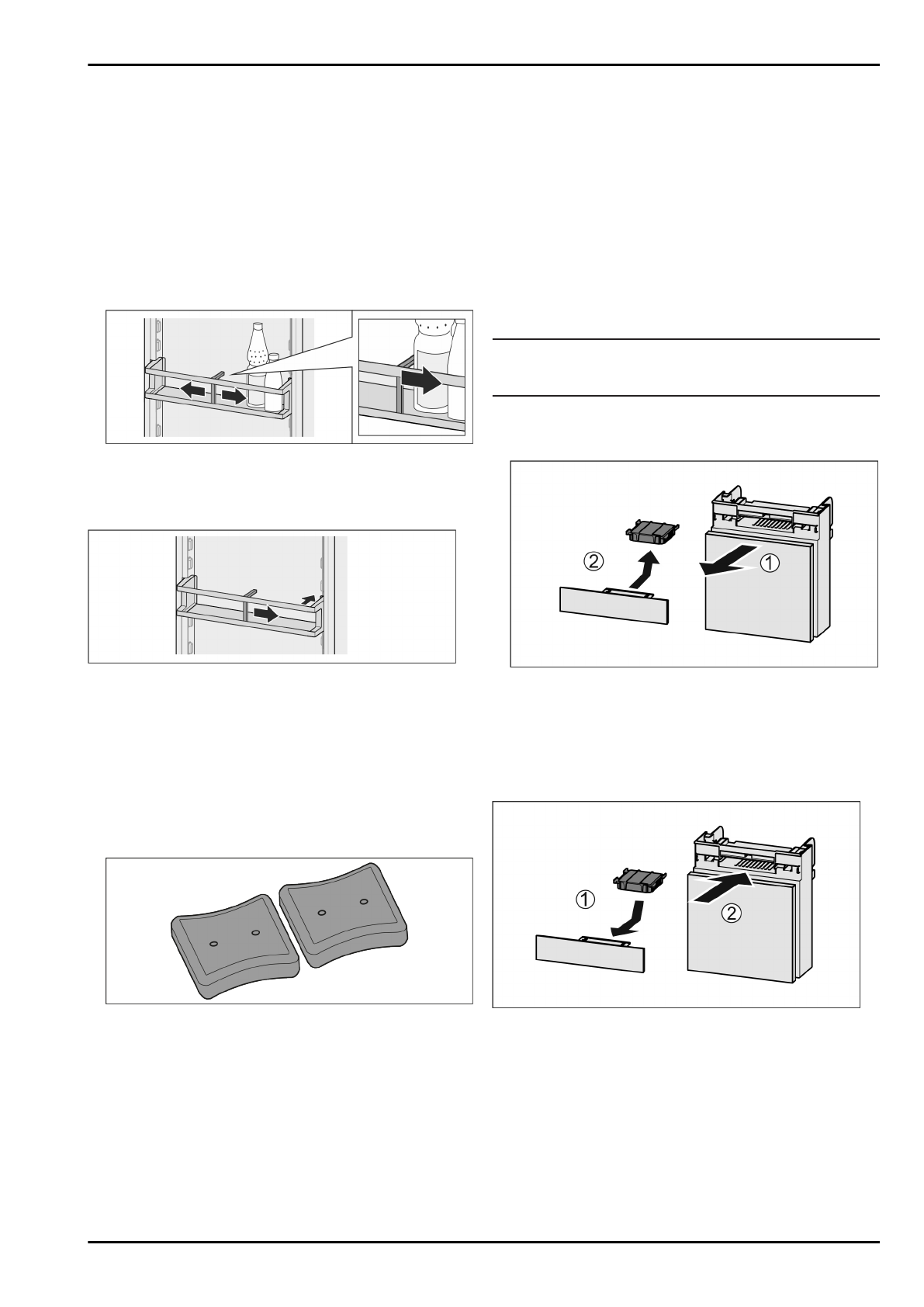 ② ①

① ②