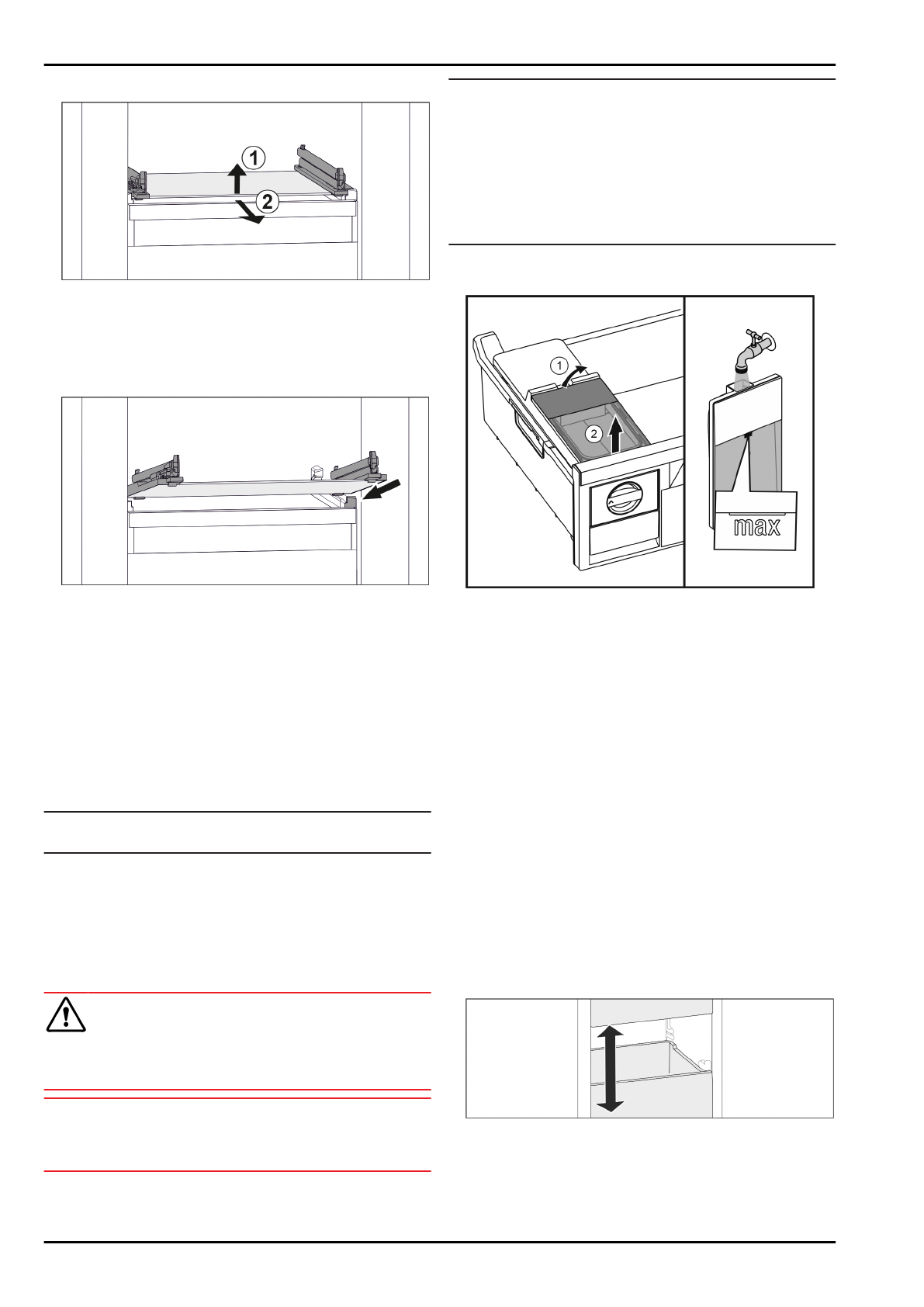 1
2

1
2

max