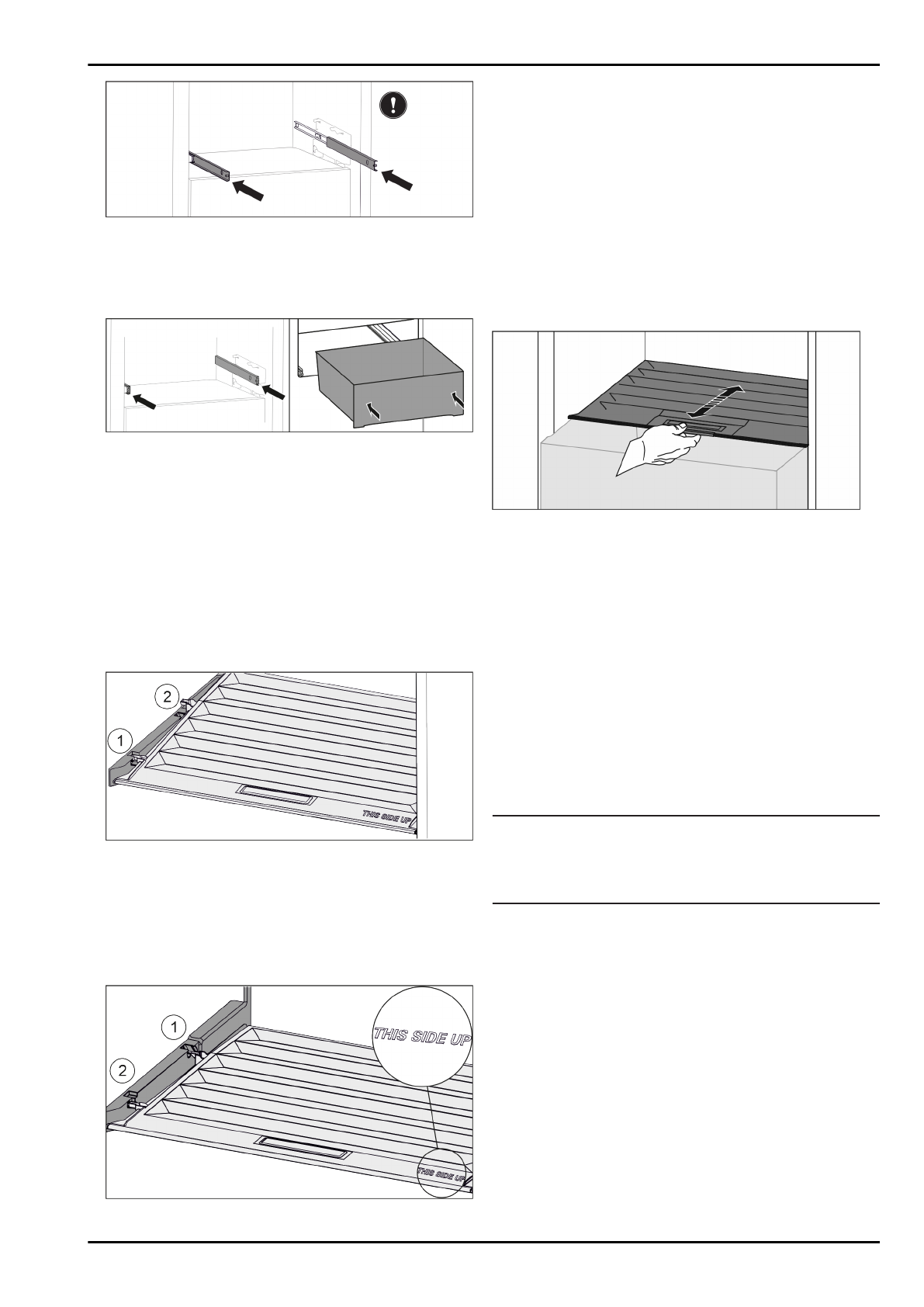 2
1
THIS SIDE UP

1
2
THIS SIDE UP
THIS SIDE UP