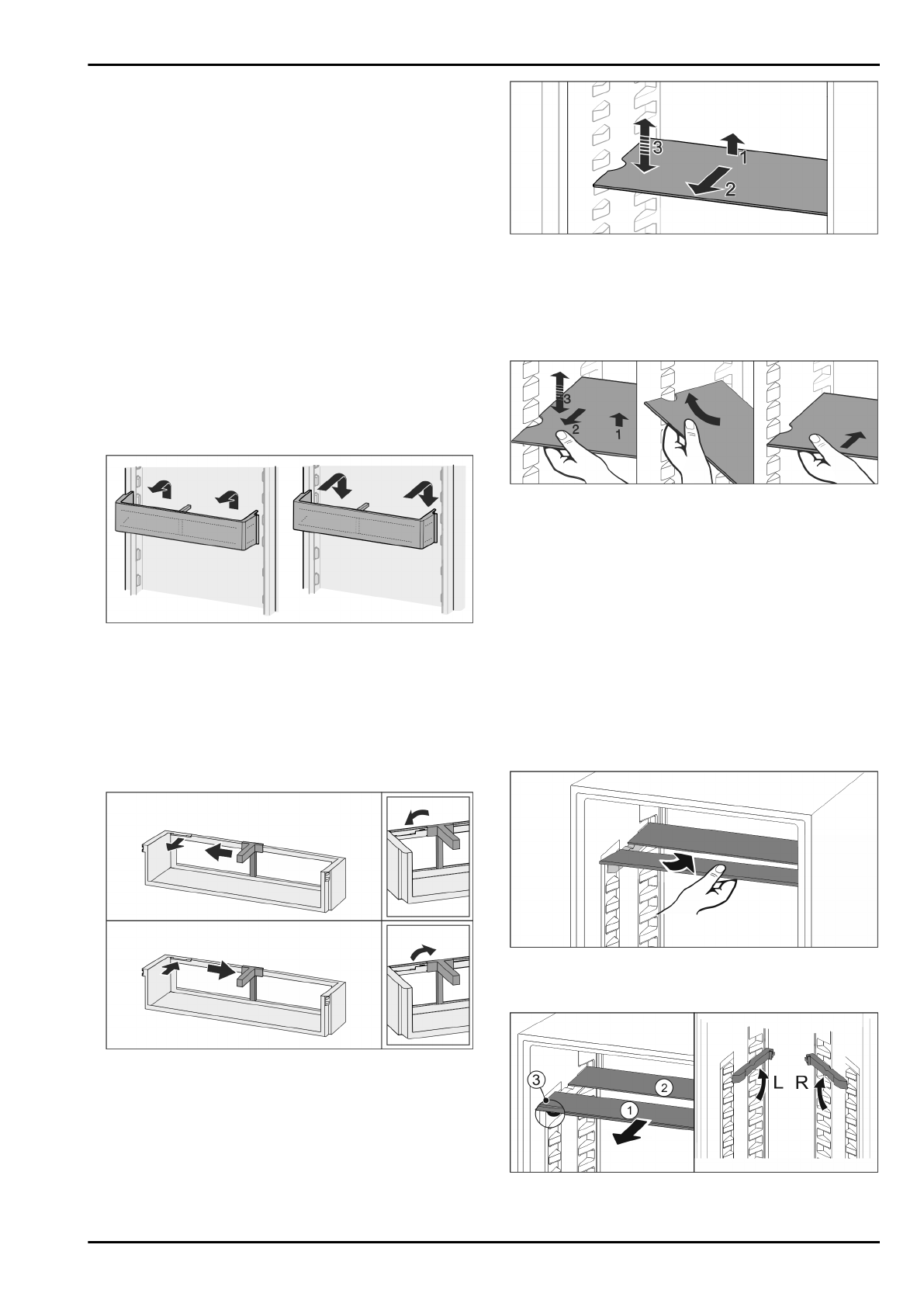 3
1
2

3
2
1

3
2
1

L R