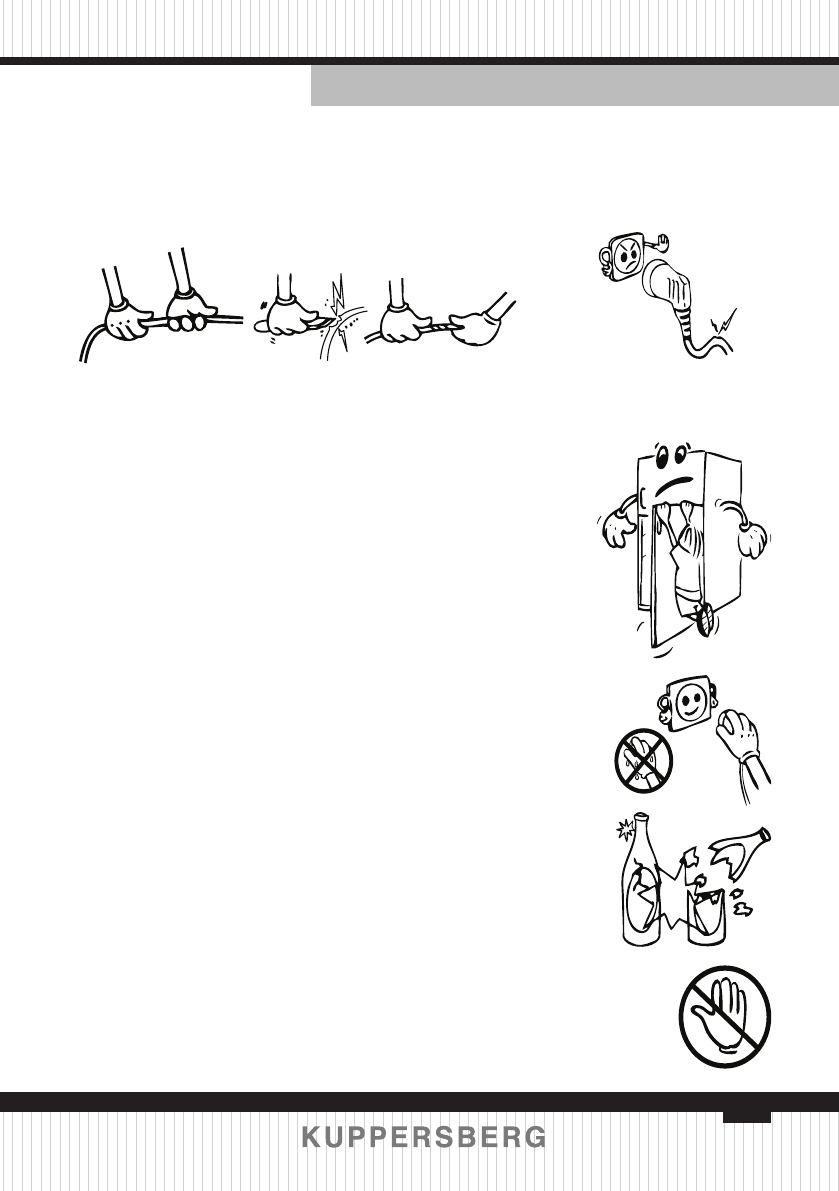 KUPPERSBERG