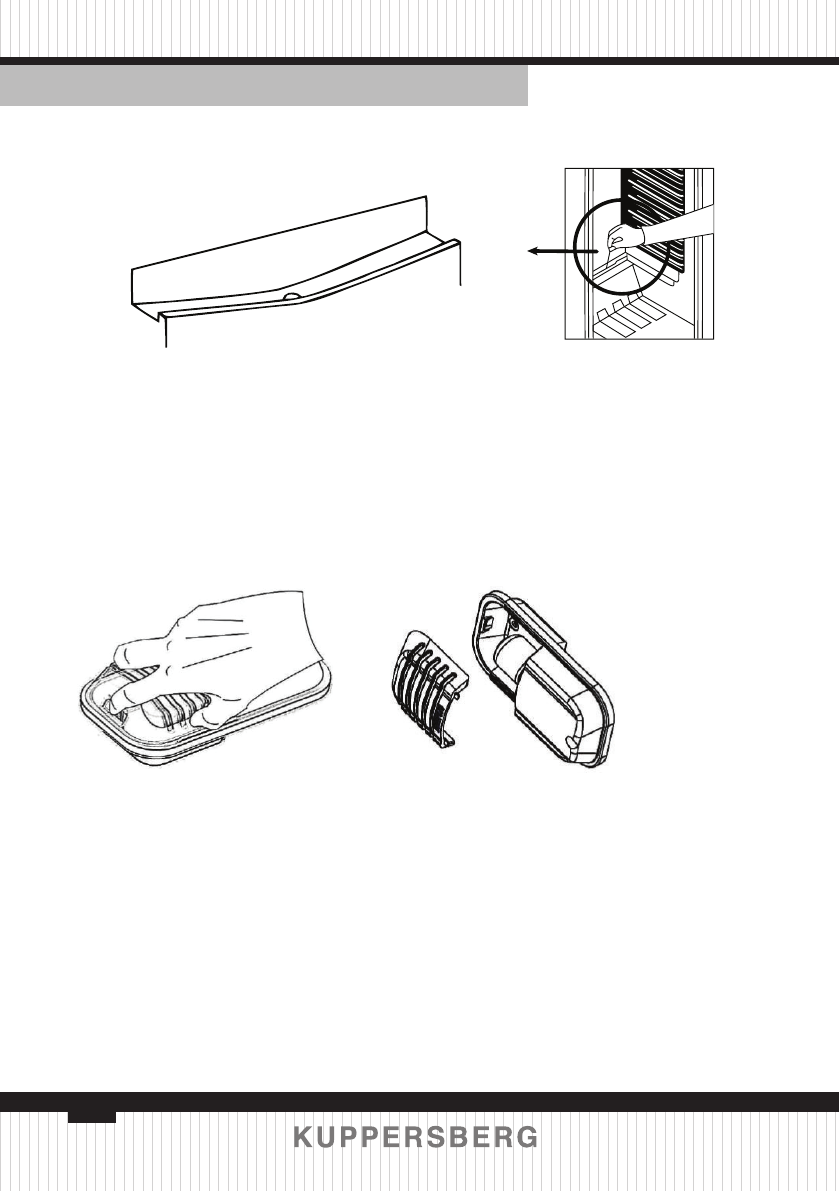 KUPPERSBERG