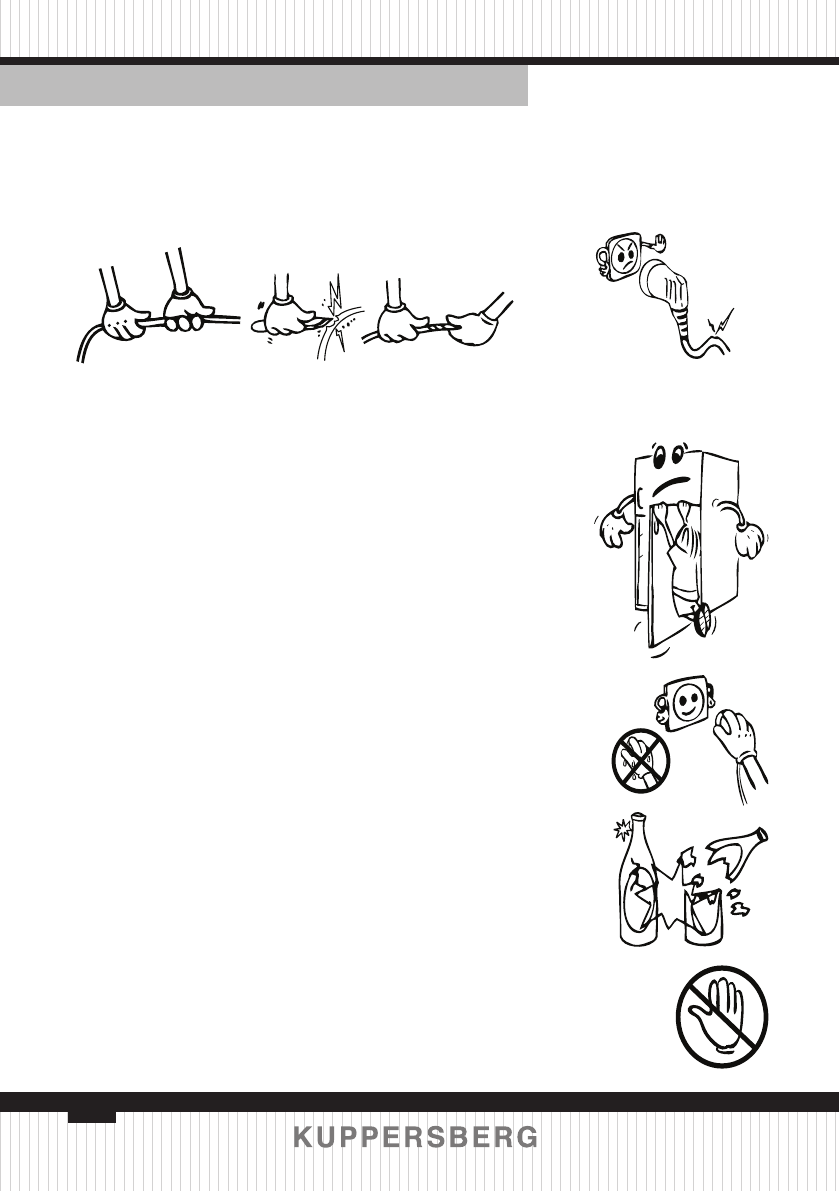 KUPPERSBERG