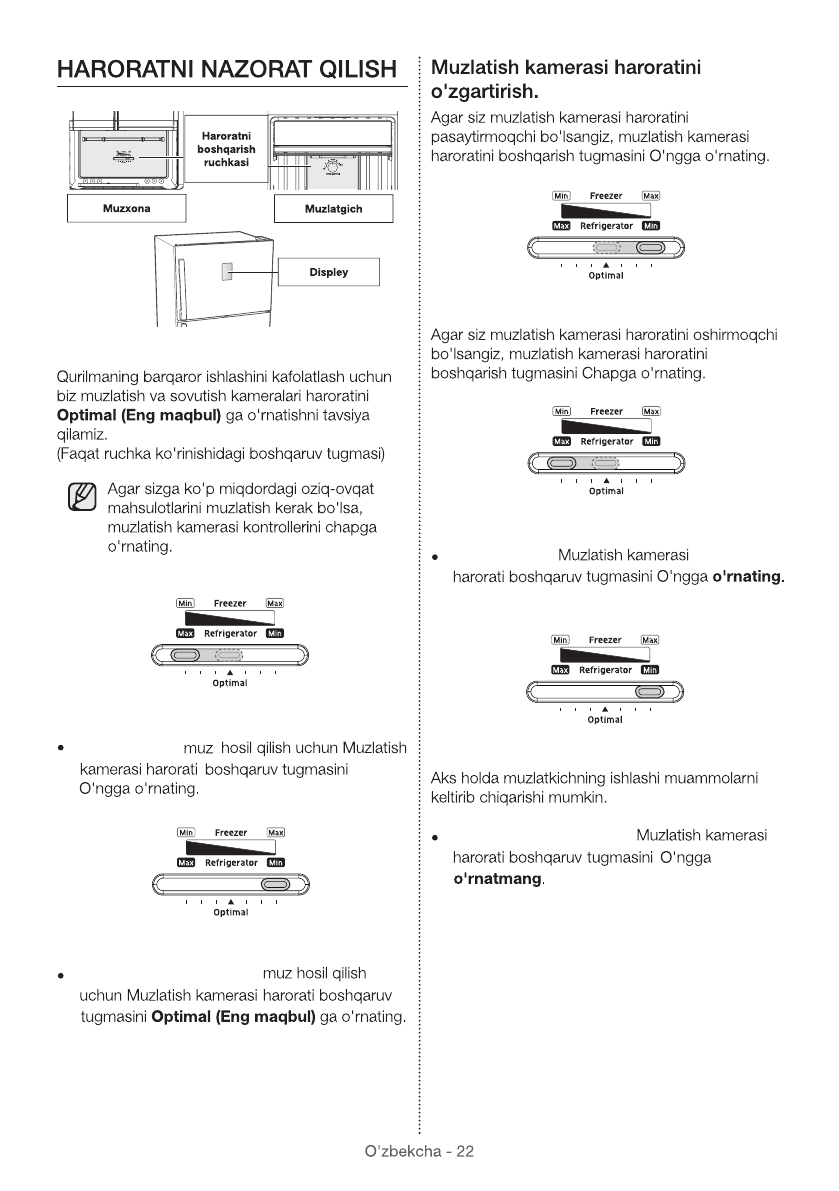 HARORATNI NAZORAT QILISH

Haroratni boshqarish ruchkasi

Muzxona

Muzlatgich

Displey

Qurilmaning barqaror ishlashini kafolatlash uchun biz muzlatish va sovutish kameralari haroratini **Optimal (Eng maqbul)** ga o'rnatishni tavsiya qilamiz.
(Faqat ruchka ko'rinishidagi boshqaruv tugmasi)

Agar sizga ko'p miqdordagi oziq-ovqat mahsulotlarini muzlatish kerak bo'lsa, muzlatish kamerasi kontrollerini chapga o'rnating.

Min Freezer Max
Max Refrigerator Min
Optimal

• muz hosil qilish uchun Muzlatish kamerasi harorati boshqaruv tugmasini O'ngga o'rnating.

Min Freezer Max
Max Refrigerator Min
Optimal

• muz hosil qilish uchun Muzlatish kamerasi harorati boshqaruv tugmasini **Optimal (Eng maqbul)** ga o'rnating.

Muzlatish kamerasi haroratini o'zgartirish.

Agar siz muzlatish kamerasi haroratini pasaytirmoqchi bo'lsangiz, muzlatish kamerasi haroratini boshqarish tugmasini O'ngga o'rnating.

Min Freezer Max
Max Refrigerator Min
Optimal

Agar siz muzlatish kamerasi haroratini oshirmoqchi bo'lsangiz, muzlatish kamerasi haroratini boshqarish tugmasini Chapga o'rnating.

Min Freezer Max
Max Refrigerator Min
Optimal

• Muzlatish kamerasi harorati boshqaruv tugmasini O'ngga **o'rnating.**

Min Freezer Max
Max Refrigerator Min
Optimal

Aks holda muzlatkichning ishlashi muammolarni keltirib chiqarishi mumkin.

• Muzlatish kamerasi harorati boshqaruv tugmasini O'ngga **o'rnatmang**.

O'zbekcha - 22