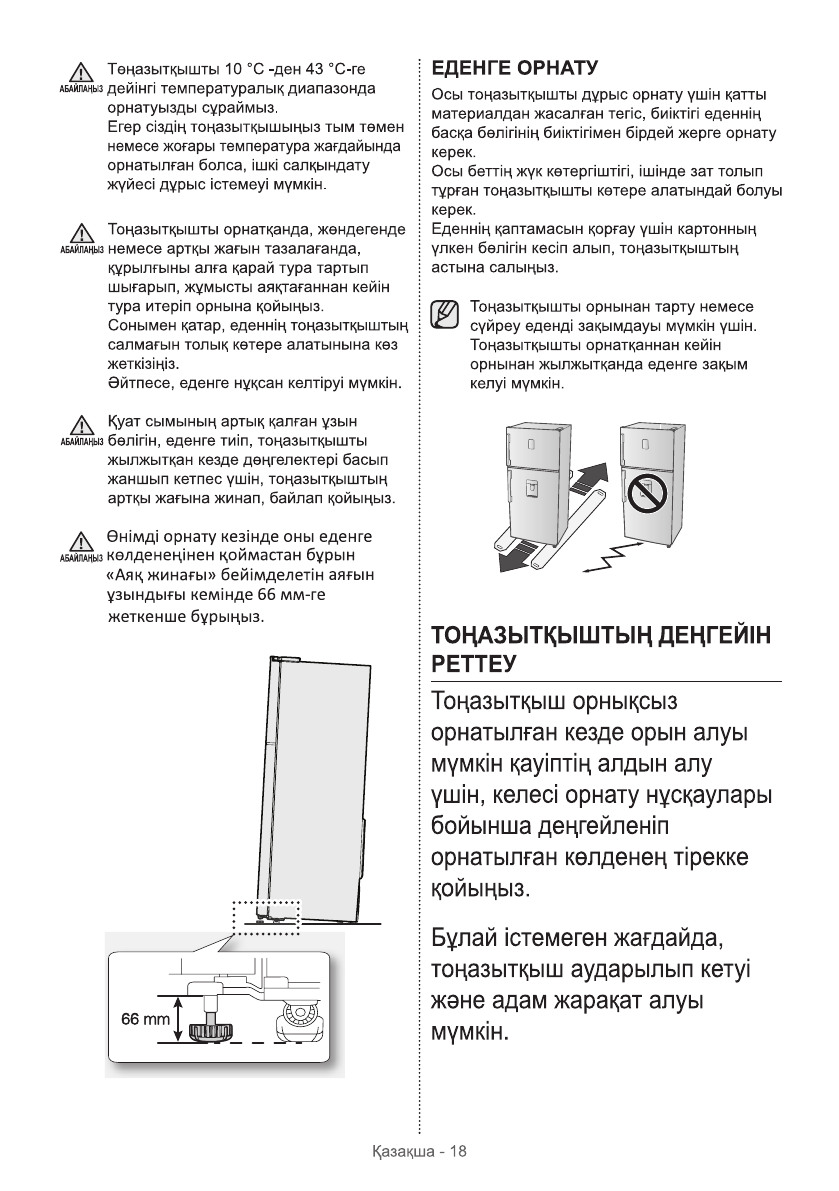 АБАЙЛАҢЫЗ Тоңазытқышты 10 °C -ден 43 °C-ге дейінгі температуралық диапазонда орнатуызды сұраймыз.
Егер сіздің тоңазытқышыңыз тым төмен немесе жоғары температура жағдайында орнатылған болса, ішкі салқындату жүйесі дұрыс істемеуі мүмкін.

АБАЙЛАҢЫЗ Тоңазытқышты орнатқанда, жөндегенде немесе артқы жағын тазалағанда, құрылғыны алға қарай тура тартып шығарып, жұмысты аяқтағаннан кейін тура итеріп орнына қойыңыз.
Сонымен қатар, еденнің тоңазытқыштың салмағын толық көтере алатынына көз жеткізіңіз.
Әйтпесе, еденге нұқсан келтіруі мүмкін.

АБАЙЛАҢЫЗ Қуат сымының артық қалған ұзын бөлігін, еденге тиіп, тоңазытқышты жылжытқан кезде дөңгелектері басып жаншып кетпес үшін, тоңазытқыштың артқы жағына жинап, байлап қойыңыз.

АБАЙЛАҢЫЗ Өнімді орнату кезінде оны еденге көлденеңінен қоймастан бұрын «Аяқ жинағы» бейімделетін аяғын ұзындығы кемінде 66 мм-ге жеткенше бұрыңыз.

66 mm

ЕДЕНГЕ ОРНАТУ
Осы тоңазытқышты дұрыс орнату үшін қатты материалдан жасалған тегіс, биіктігі еденнің басқа бөлігінің биіктігімен бірдей жерге орнату керек.
Осы беттің жүк көтергіштігі, ішінде зат толып тұрған тоңазытқышты көтере алатындай болуы керек.
Еденнің қаптамасын қорғау үшін картонның үлкен бөлігін кесіп алып, тоңазытқыштың астына салыңыз.

Тоңазытқышты орнынан тарту немесе сүйреу еденді зақымдауы мүмкін үшін. Тоңазытқышты орнатқаннан кейін орнынан жылжытқанда еденге зақым келуі мүмкін.

ТОҢАЗЫТҚЫШТЫҢ ДЕҢГЕЙІН РЕТТЕУ
Тоңазытқыш орнықсыз орнатылған кезде орын алуы мүмкін қауіптің алдын алу үшін, келесі орнату нұсқаулары бойынша деңгейленіп орнатылған көлденең тірекке қойыңыз.

Бұлай істемеген жағдайда, тоңазытқыш аударылып кетуі және адам жарақат алуы мүмкін.

Қазақша - 18