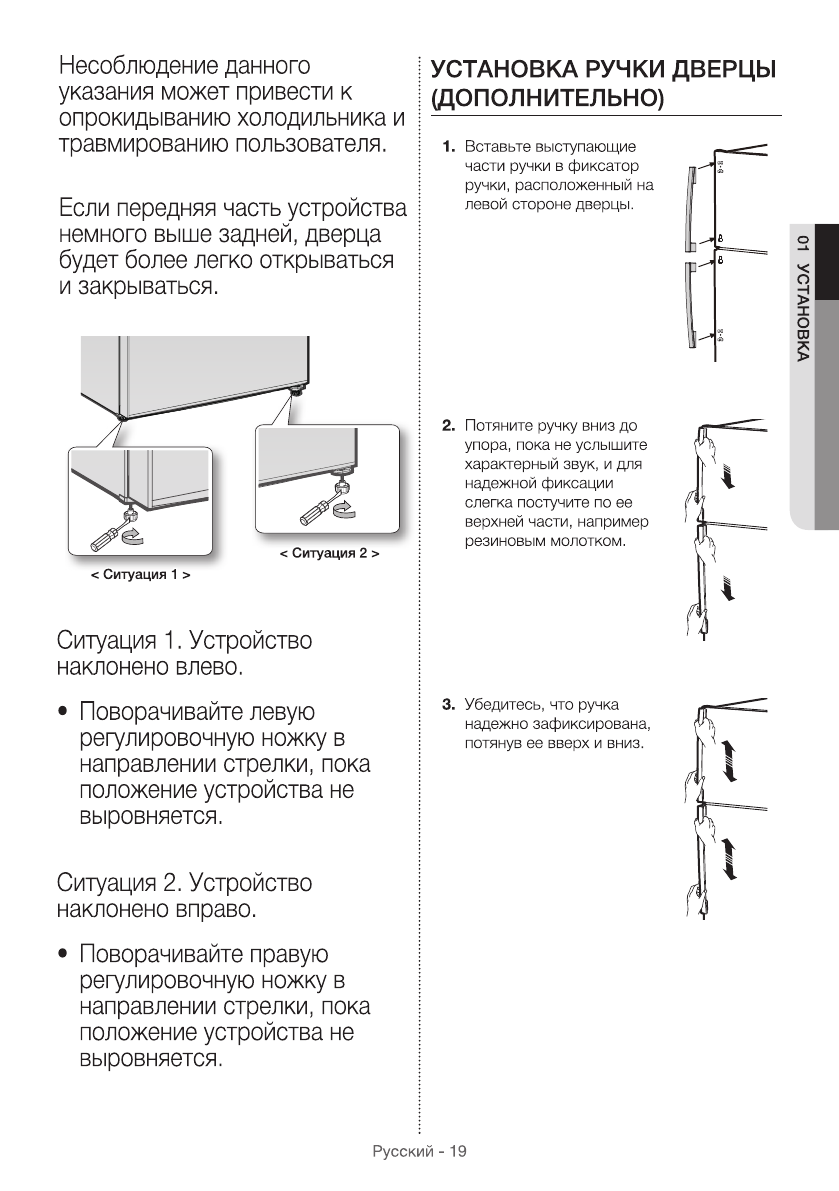 Несоблюдение данного указания может привести к опрокидыванию холодильника и травмированию пользователя.

Если передняя часть устройства немного выше задней, дверца будет более легко открываться и закрываться.

< Ситуация 1 >

< Ситуация 2 >

Ситуация 1. Устройство наклонено влево.

• Поворачивайте левую регулировочную ножку в направлении стрелки, пока положение устройства не выровняется.

Ситуация 2. Устройство наклонено вправо.

• Поворачивайте правую регулировочную ножку в направлении стрелки, пока положение устройства не выровняется.

УСТАНОВКА РУЧКИ ДВЕРЦЫ (ДОПОЛНИТЕЛЬНО)

1. Вставьте выступающие части ручки в фиксатор ручки, расположенный на левой стороне дверцы.

2. Потяните ручку вниз до упора, пока не услышите характерный звук, и для надежной фиксации слегка постучите по ее верхней части, например резиновым молотком.

3. Убедитесь, что ручка надежно зафиксирована, потянув ее вверх и вниз.

01 УСТАНОВКА

Русский - 19