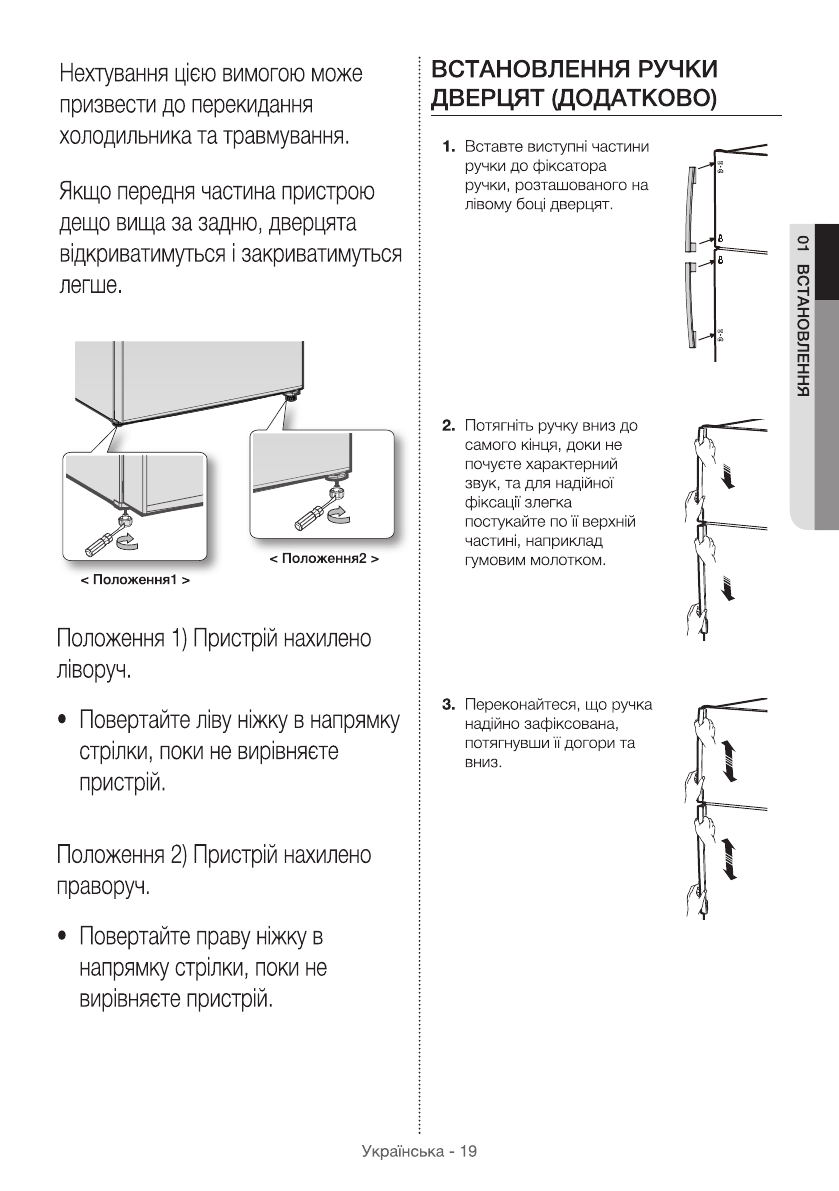 Нехтування цією вимогою може призвести до перекидання холодильника та травмування.

Якщо передня частина пристрою дещо вища за задню, дверцята відкриватимуться і закриватимуться легше.

< Положення1 >

< Положення2 >

Положення 1) Пристрій нахилено ліворуч.

• Повертайте ліву ніжку в напрямку стрілки, поки не вирівняєте пристрій.

Положення 2) Пристрій нахилено праворуч.

• Повертайте праву ніжку в напрямку стрілки, поки не вирівняєте пристрій.

ВСТАНОВЛЕННЯ РУЧКИ ДВЕРЦЯТ (ДОДАТКОВО)

1. Вставте виступні частини ручки до фіксатора ручки, розташованого на лівому боці дверцят.

2. Потягніть ручку вниз до самого кінця, доки не почуєте характерний звук, та для надійної фіксації злегка постукайте по її верхній частині, наприклад гумовим молотком.

3. Переконайтеся, що ручка надійно зафіксована, потягнувши її догори та вниз.

01 ВСТАНОВЛЕННЯ

Українська - 19