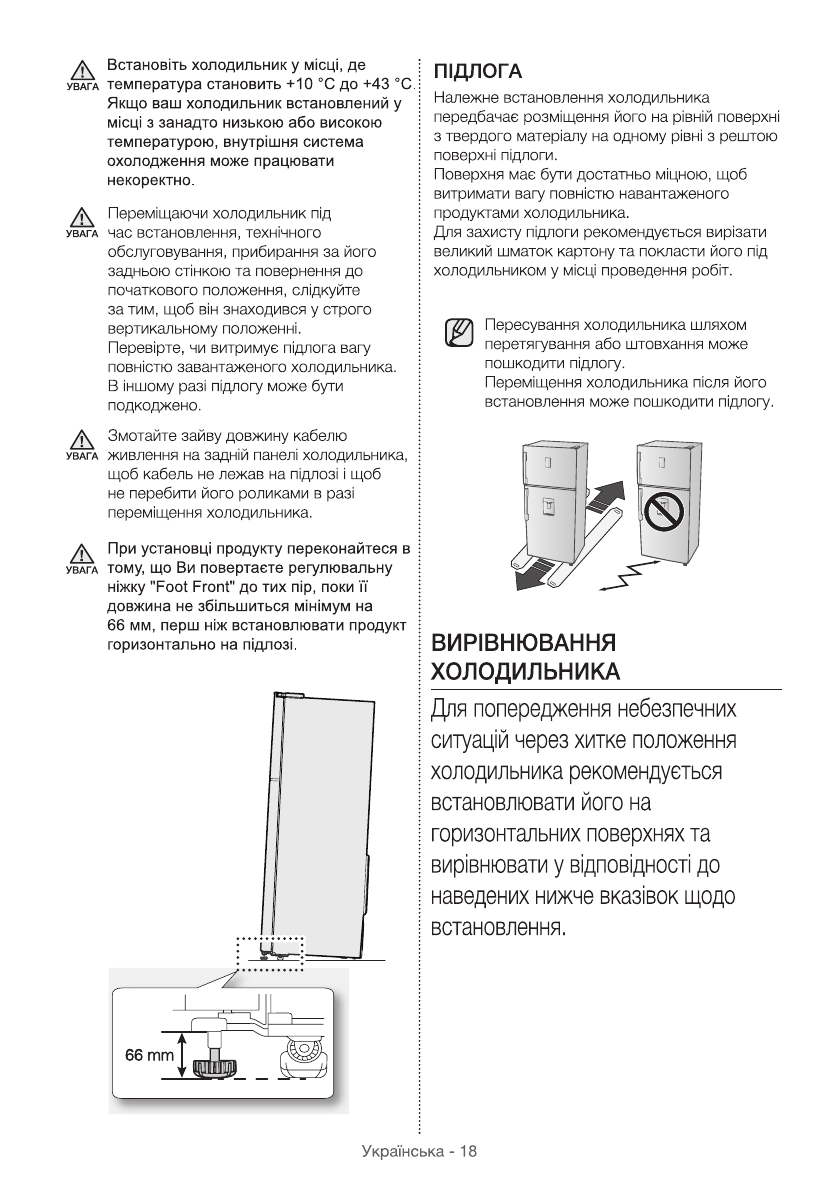 УВАГА Встановіть холодильник у місці, де температура становить +10 °C до +43 °C. Якщо ваш холодильник встановлений у місці з занадто низькою або високою температурою, внутрішня система охолодження може працювати некоректно.

УВАГА Переміщаючи холодильник під час встановлення, технічного обслуговування, прибирання за його задньою стінкою та повернення до початкового положення, слідкуйте за тим, щоб він знаходився у строго вертикальному положенні. Перевірте, чи витримує підлога вагу повністю завантаженого холодильника. В іншому разі підлогу може бути подкоджено.

УВАГА Змотайте зайву довжину кабелю живлення на задній панелі холодильника, щоб кабель не лежав на підлозі і щоб не перебити його роликами в разі переміщення холодильника.

УВАГА При установці продукту переконайтеся в тому, що Ви повертаєте регулювальну ніжку "Foot Front" до тих пір, поки її довжина не збільшиться мінімум на 66 мм, перш ніж встановлювати продукт горизонтально на підлозі.

66 mm

ПІДЛОГА

Належне встановлення холодильника передбачає розміщення його на рівній поверхні з твердого матеріалу на одному рівні з рештою поверхні підлоги.
Поверхня має бути достатньо міцною, щоб витримати вагу повністю навантаженого продуктами холодильника.
Для захисту підлоги рекомендується вирізати великий шматок картону та покласти його під холодильником у місці проведення робіт.

Пересування холодильника шляхом перетягування або штовхання може пошкодити підлогу.
Переміщення холодильника після його встановлення може пошкодити підлогу.

ВИРІВНЮВАННЯ ХОЛОДИЛЬНИКА

Для попередження небезпечних ситуацій через хитке положення холодильника рекомендується встановлювати його на горизонтальних поверхнях та вирівнювати у відповідності до наведених нижче вказівок щодо встановлення.

Українська - 18