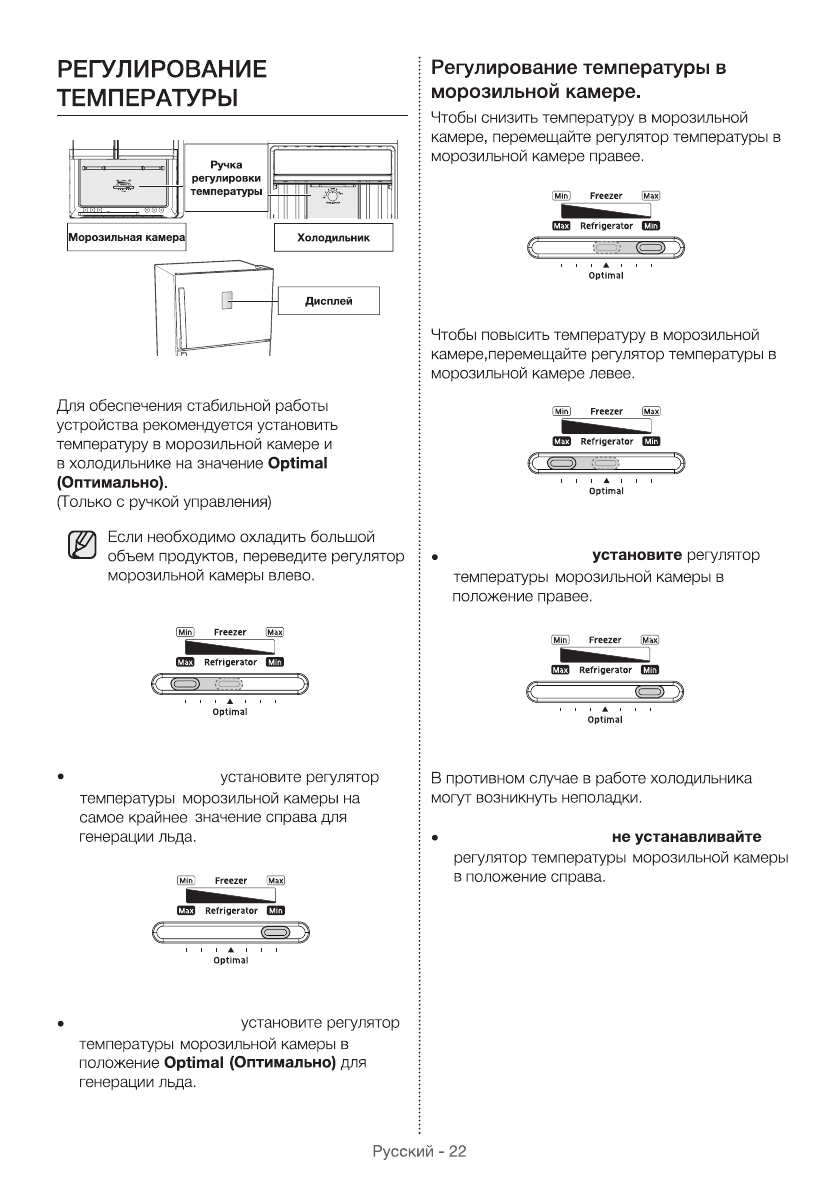 РЕГУЛИРОВАНИЕ ТЕМПЕРАТУРЫ

Ручка регулировки температуры

Морозильная камера

Холодильник

Дисплей

Для обеспечения стабильной работы устройства рекомендуется установить температуру в морозильной камере и в холодильнике на значение **Optimal (Оптимально).**
(Только с ручкой управления)

Если необходимо охладить большой объем продуктов, переведите регулятор морозильной камеры влево.

Min Freezer Max
Max Refrigerator Min
Optimal

• установите регулятор температуры морозильной камеры на самое крайнее значение справа для генерации льда.

Min Freezer Max
Max Refrigerator Min
Optimal

• установите регулятор температуры морозильной камеры в положение **Optimal (Оптимально)** для генерации льда.

Регулирование температуры в морозильной камере.

Чтобы снизить температуру в морозильной камере, перемещайте регулятор температуры в морозильной камере правее.

Min Freezer Max
Max Refrigerator Min
Optimal

Чтобы повысить температуру в морозильной камере,перемещайте регулятор температуры в морозильной камере левее.

Min Freezer Max
Max Refrigerator Min
Optimal

• **установите** регулятор температуры морозильной камеры в положение правее.

Min Freezer Max
Max Refrigerator Min
Optimal

В противном случае в работе холодильника могут возникнуть неполадки.

• **не устанавливайте** регулятор температуры морозильной камеры в положение справа.

Русский - 22