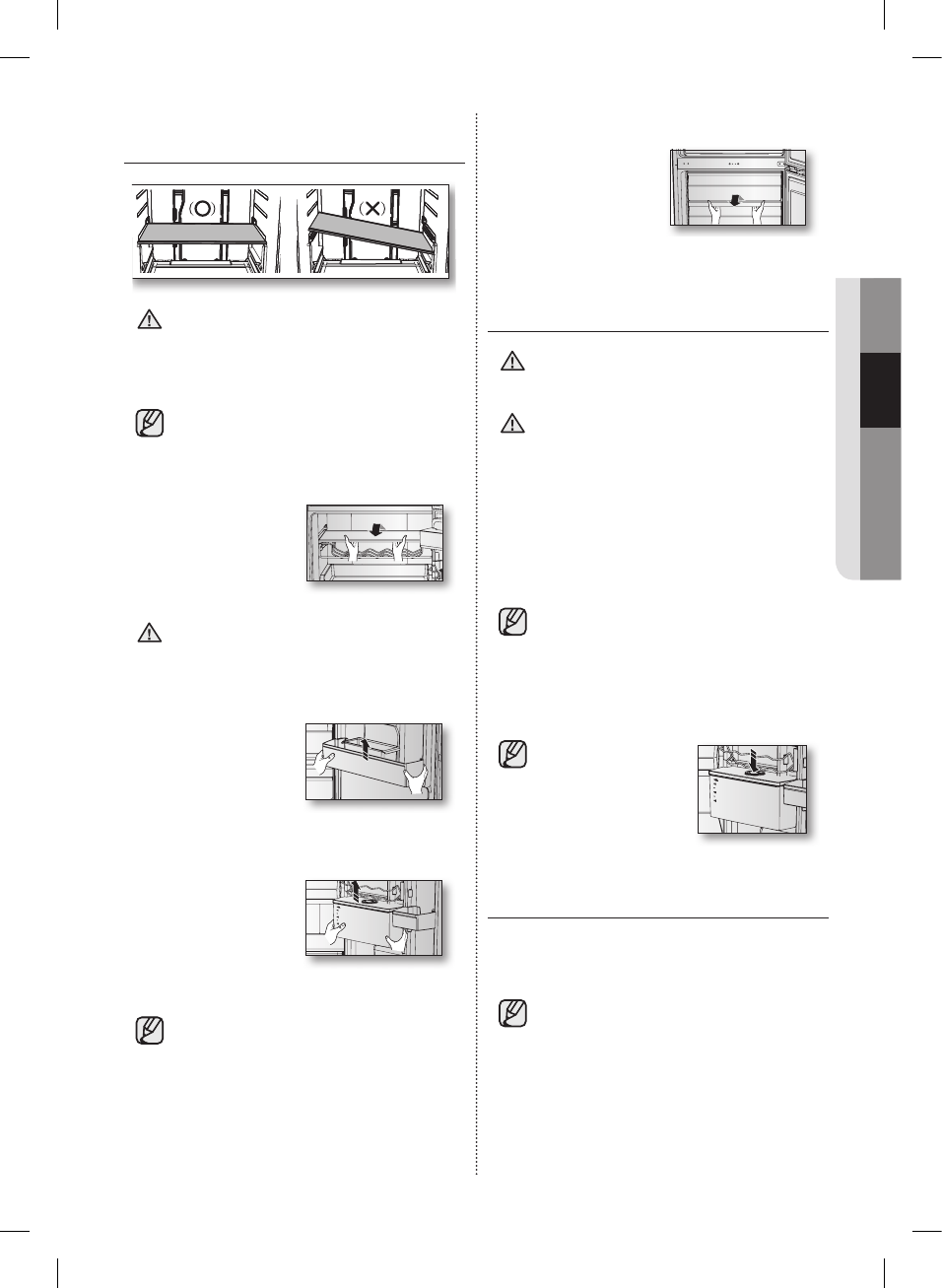 (O) (X)