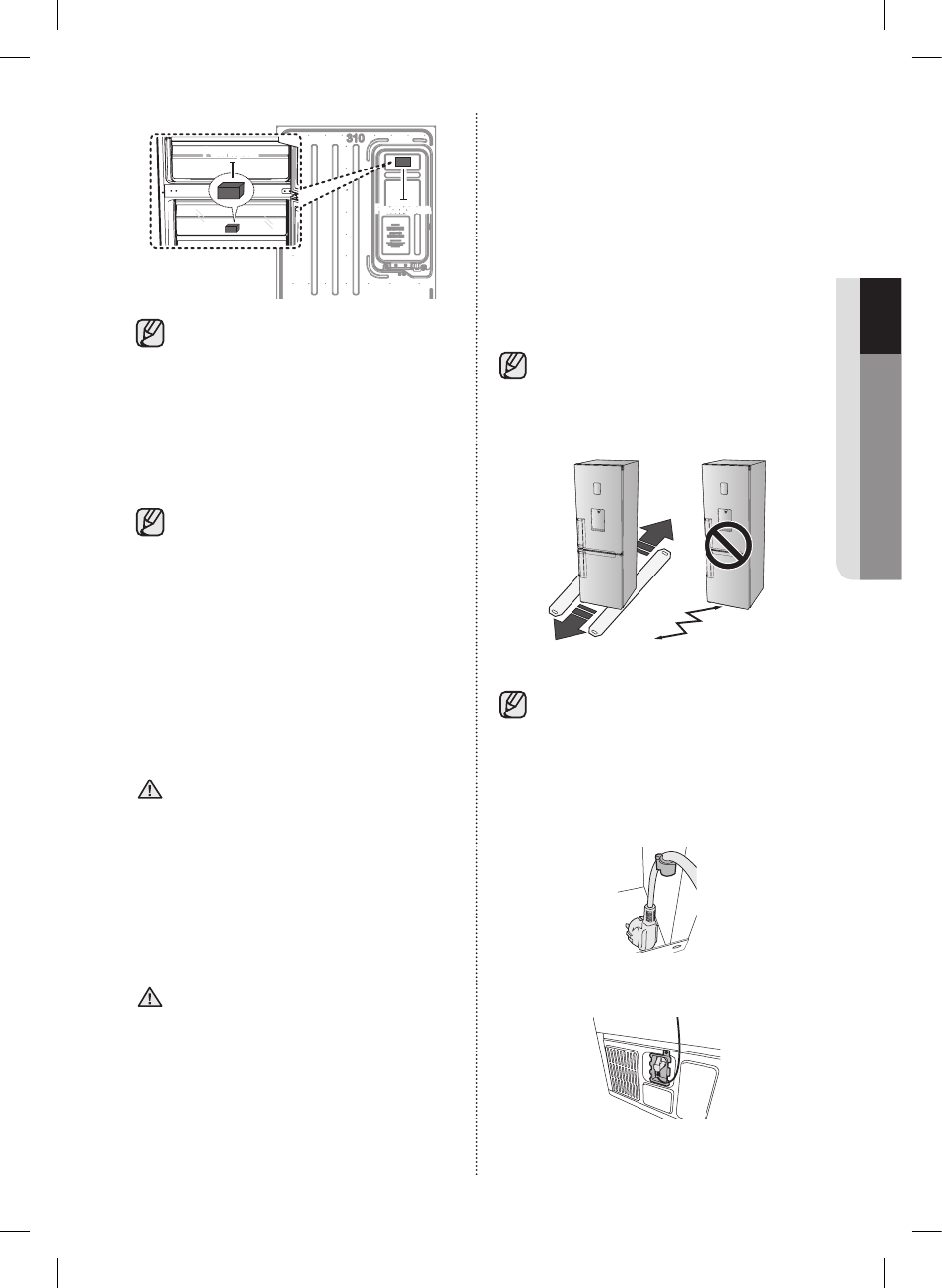 310