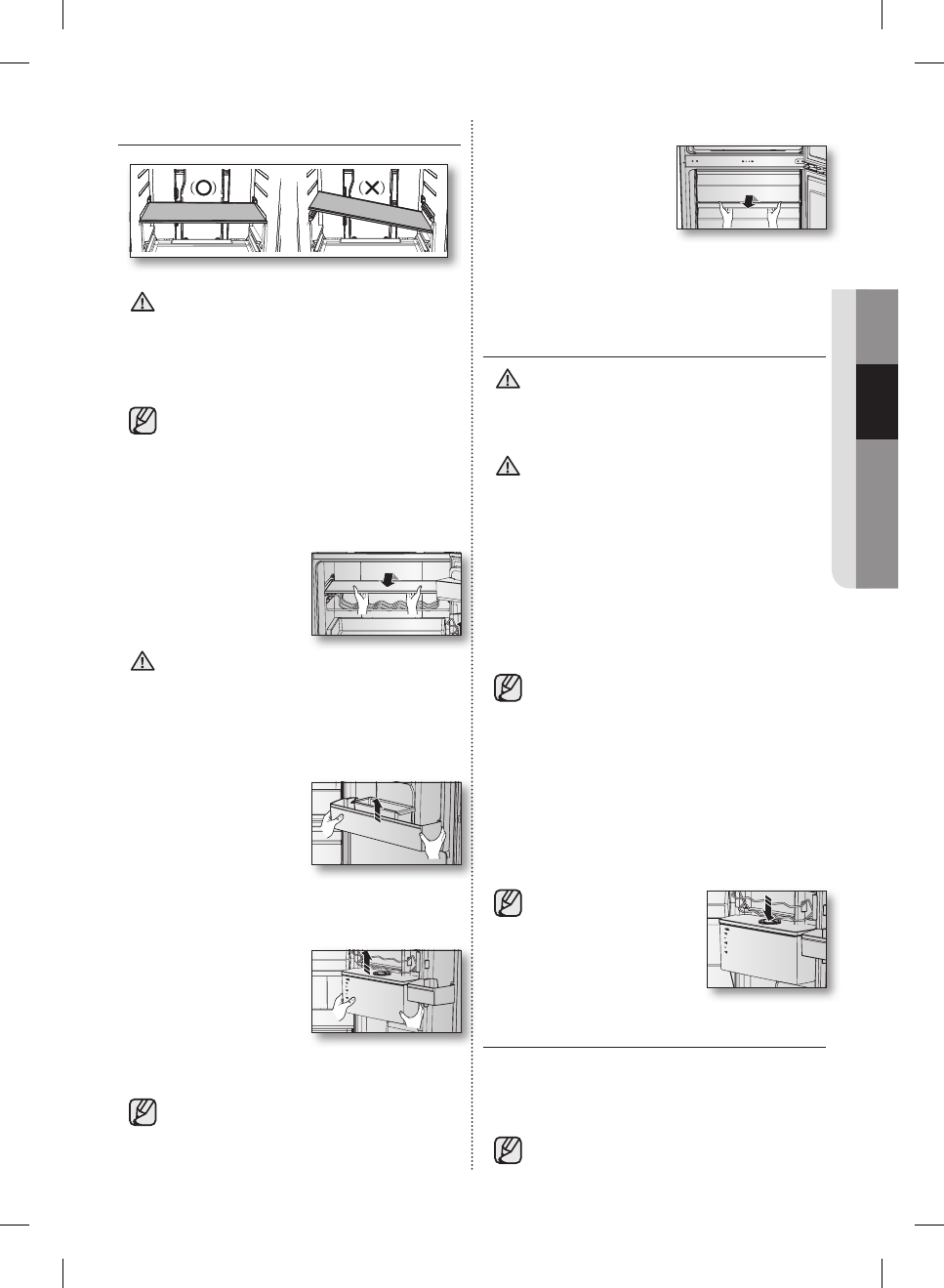 (O) (X)