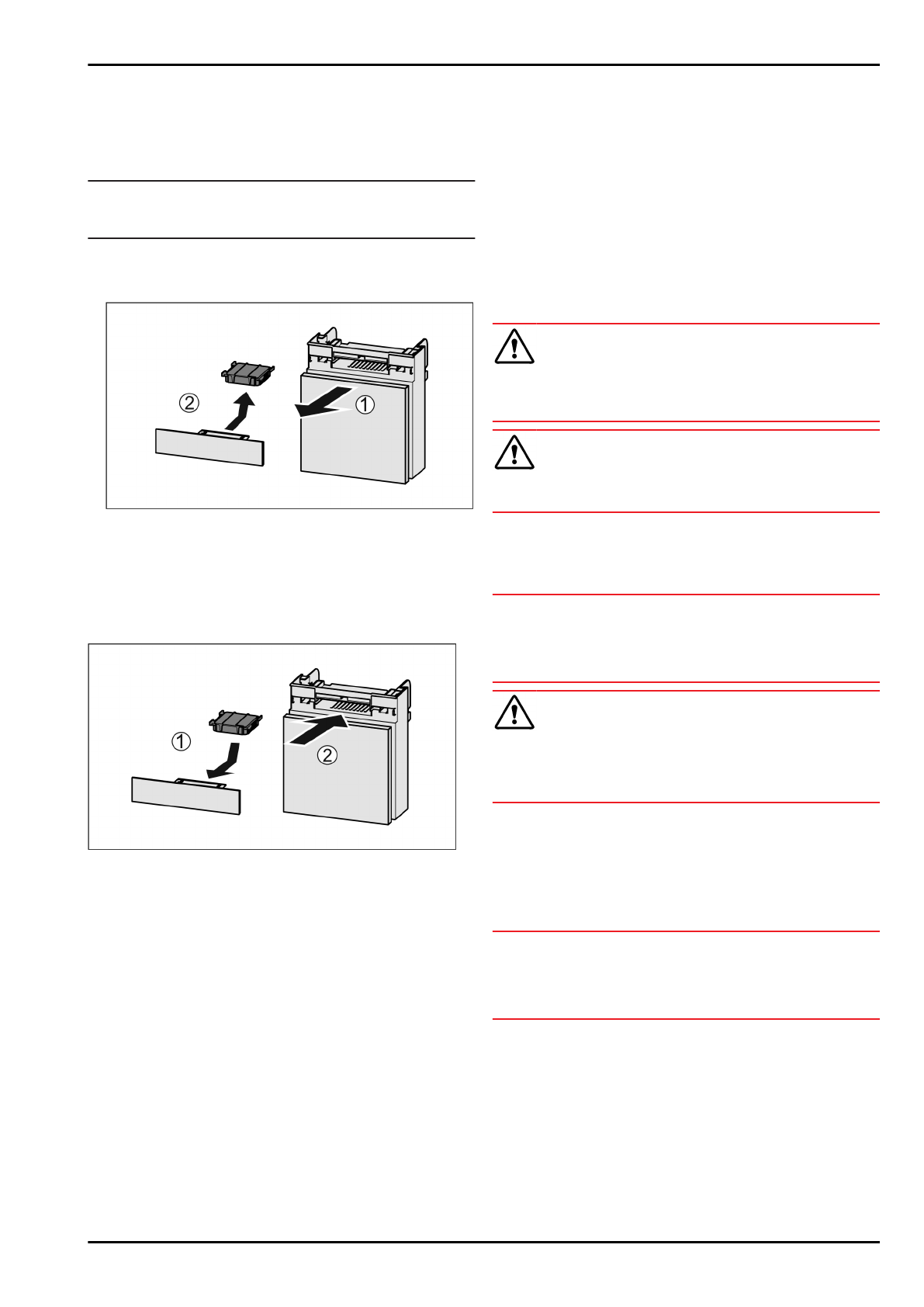 ②
①
①
②