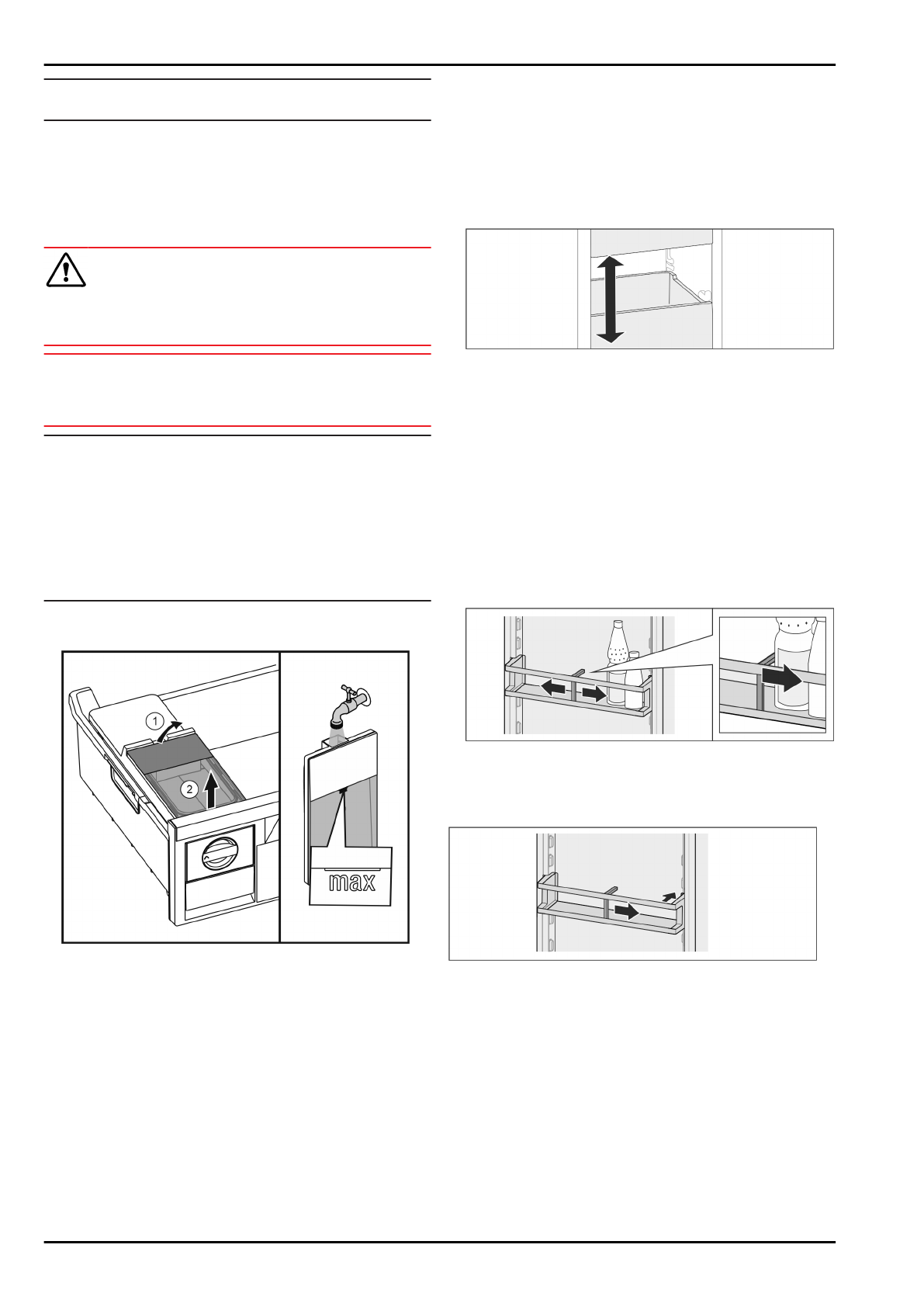 1

2

max