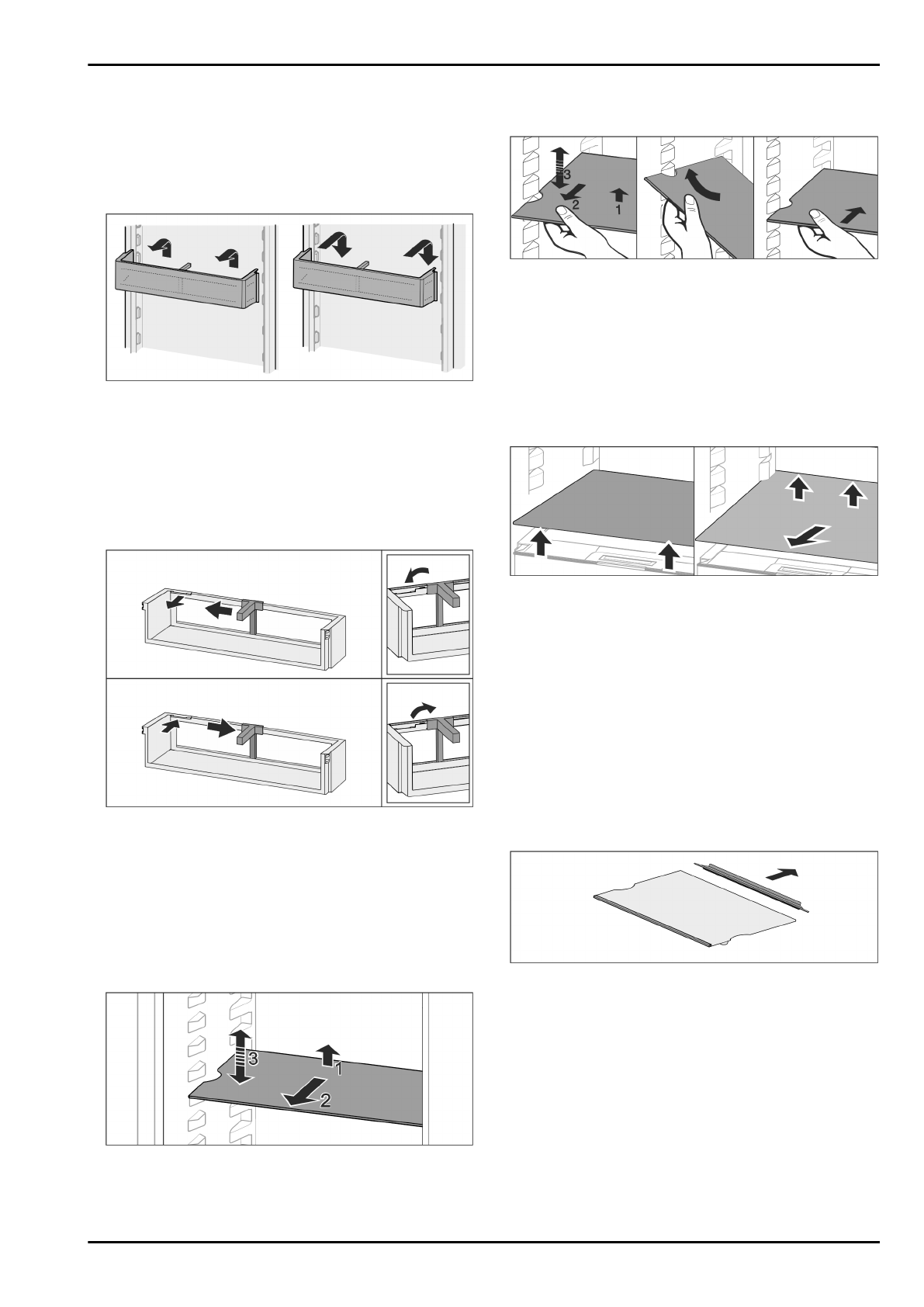 3
2
1
3
1
2