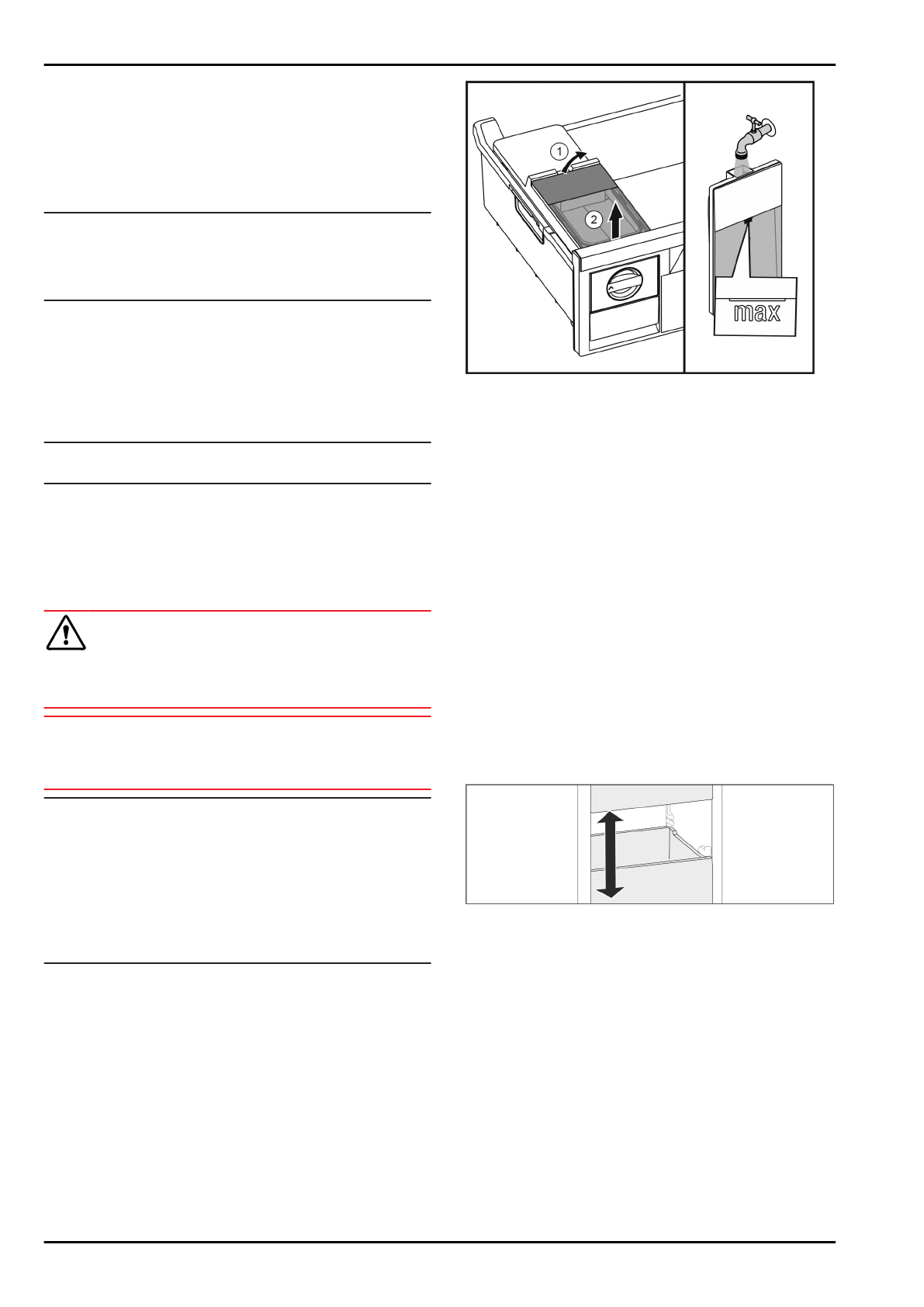 1
2
max