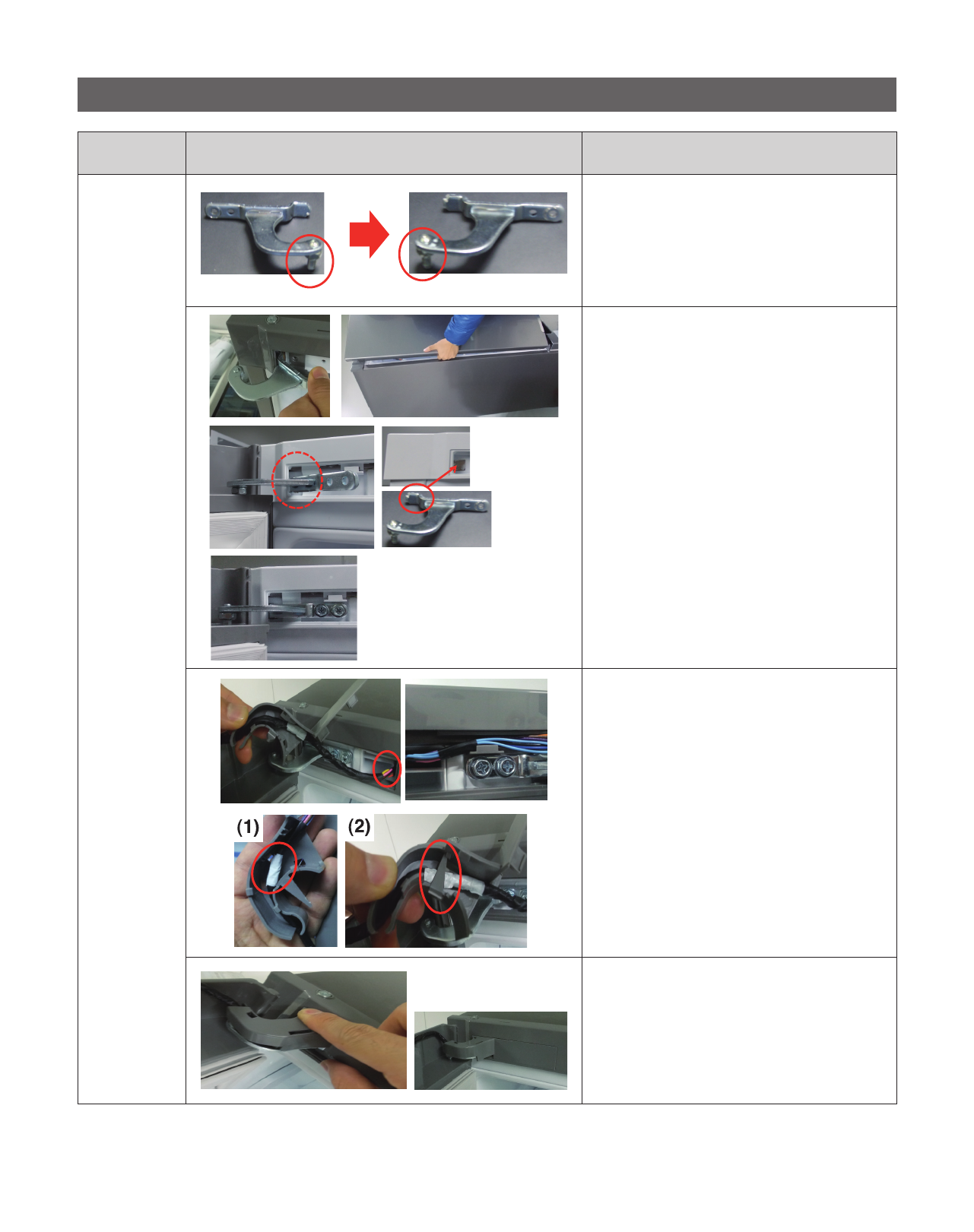 (1)

(2)