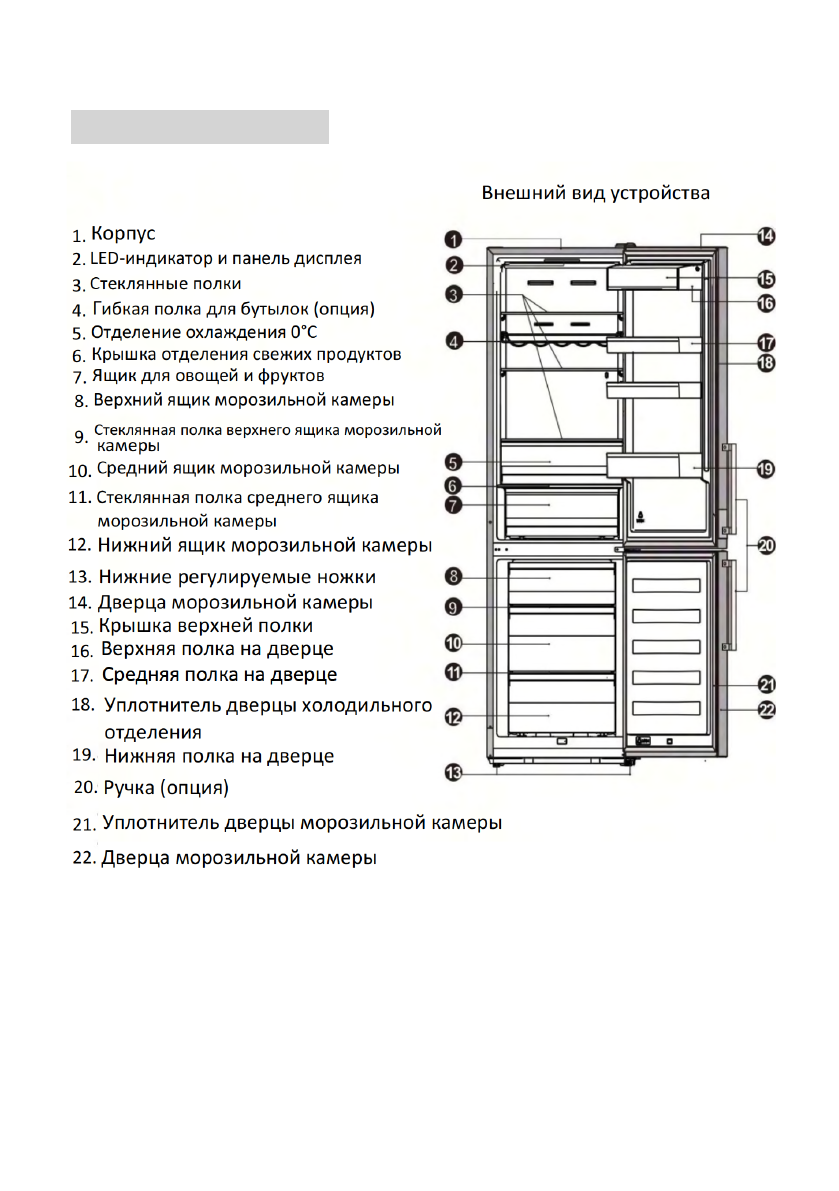 Внешний вид устройства

1. Корпус
2. LED-индикатор и панель дисплея
3. Стеклянные полки
4. Гибкая полка для бутылок (опция)
5. Отделение охлаждения 0°C
6. Крышка отделения свежих продуктов
7. Ящик для овощей и фруктов
8. Верхний ящик морозильной камеры
9. Стеклянная полка верхнего ящика морозильной камеры
10. Средний ящик морозильной камеры
11. Стеклянная полка среднего ящика морозильной камеры
12. Нижний ящик морозильной камеры
13. Нижние регулируемые ножки
14. Дверца морозильной камеры
15. Крышка верхней полки
16. Верхняя полка на дверце
17. Средняя полка на дверце
18. Уплотнитель дверцы холодильного отделения
19. Нижняя полка на дверце
20. Ручка (опция)
21. Уплотнитель дверцы морозильной камеры
22. Дверца морозильной камеры

1
2
3
4
5
6
7
8
9
10
11
12
13
14
15
16
17
18
19
20
21
22