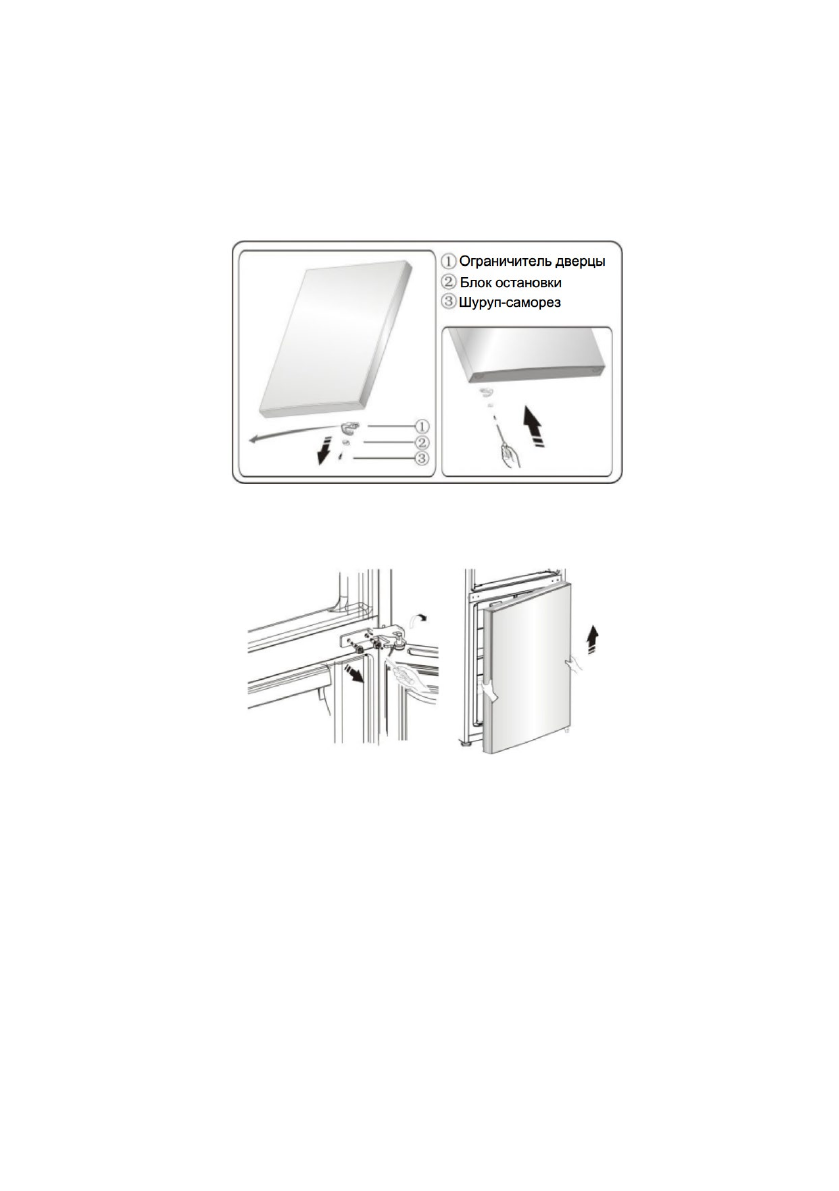 ① Ограничитель дверцы
② Блок остановки
③ Шуруп-саморез

①
②
③