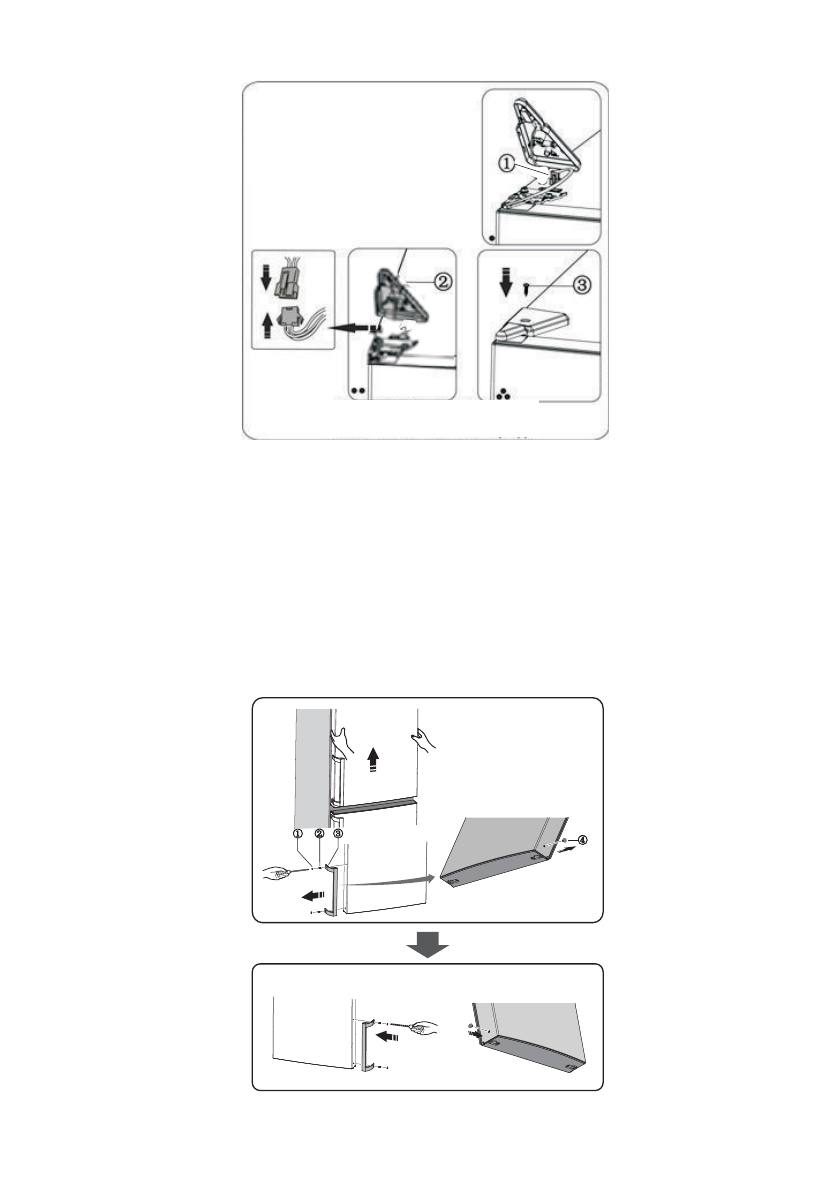 ①
②
③
①
②
③
④