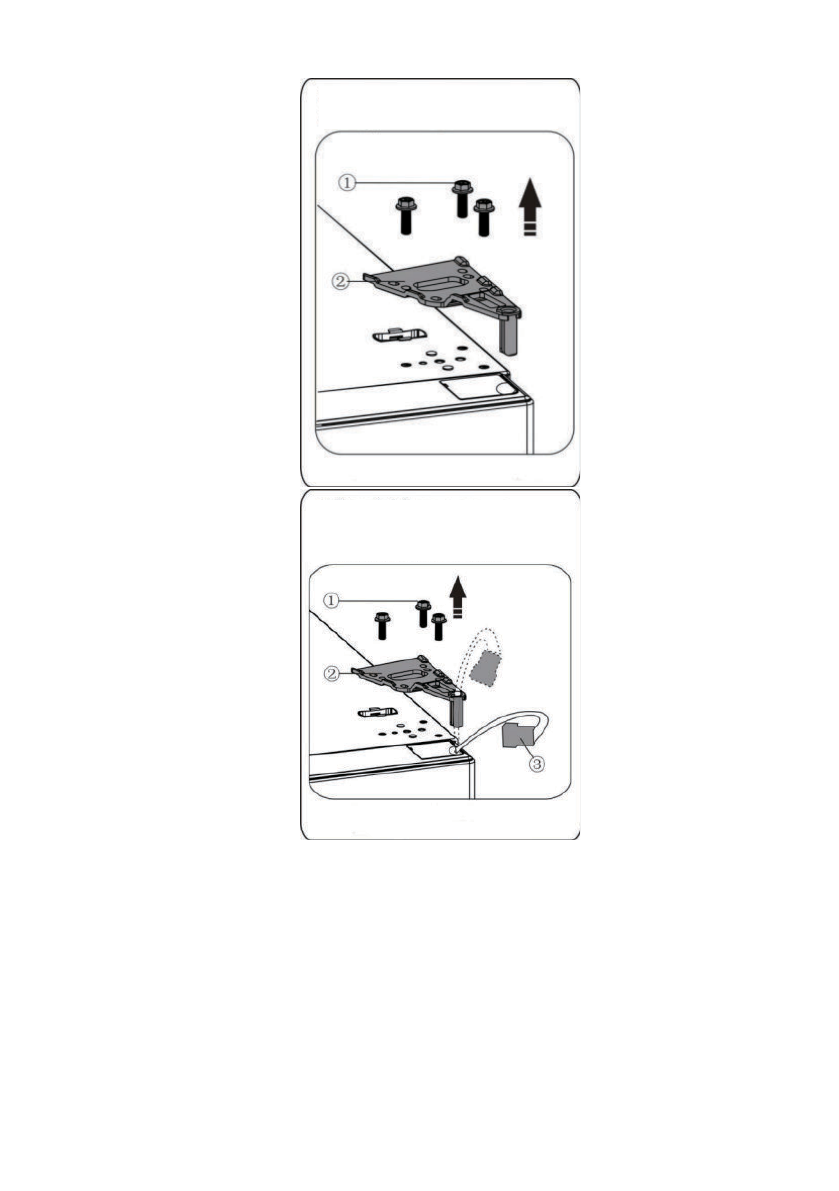 ①
②

①
②
③