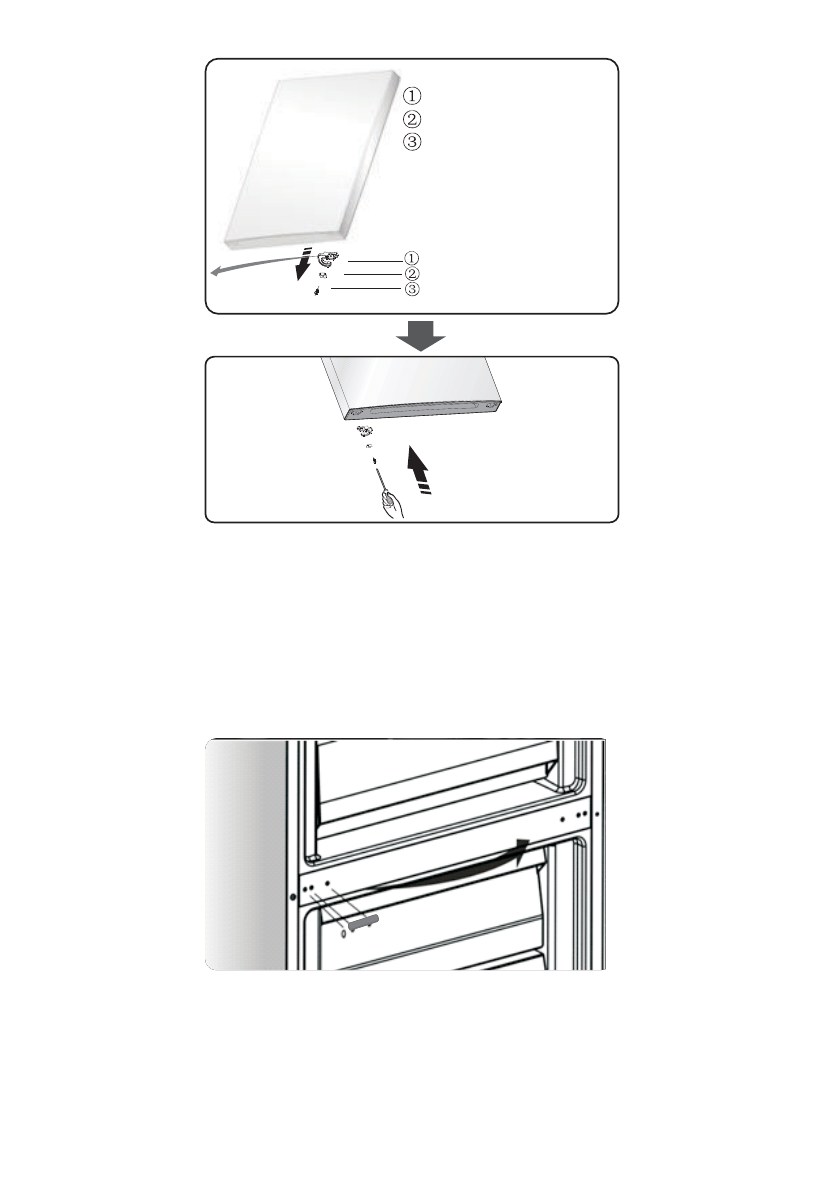 ①
②
③

①
②
③