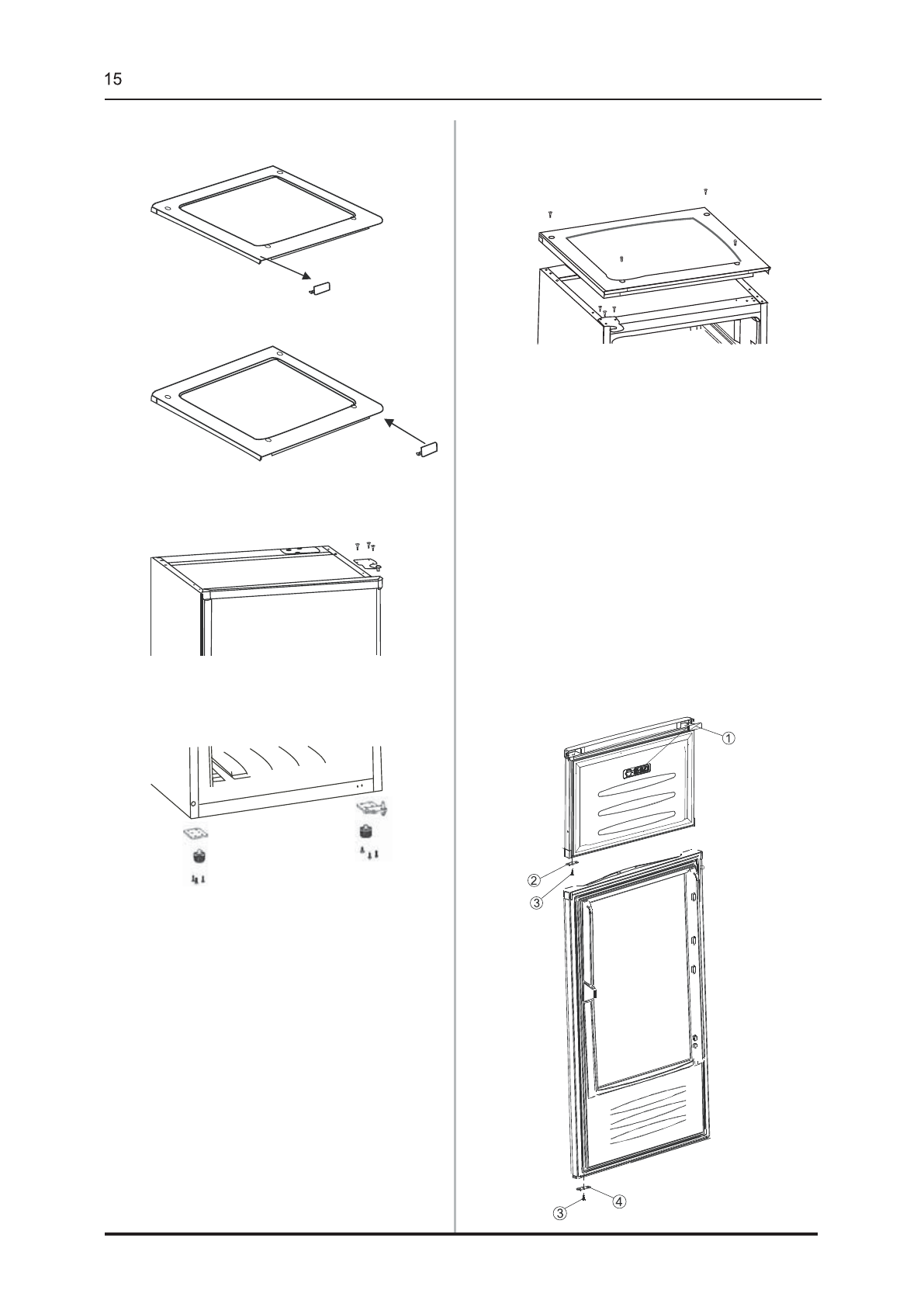 15

①

②

③

③

④