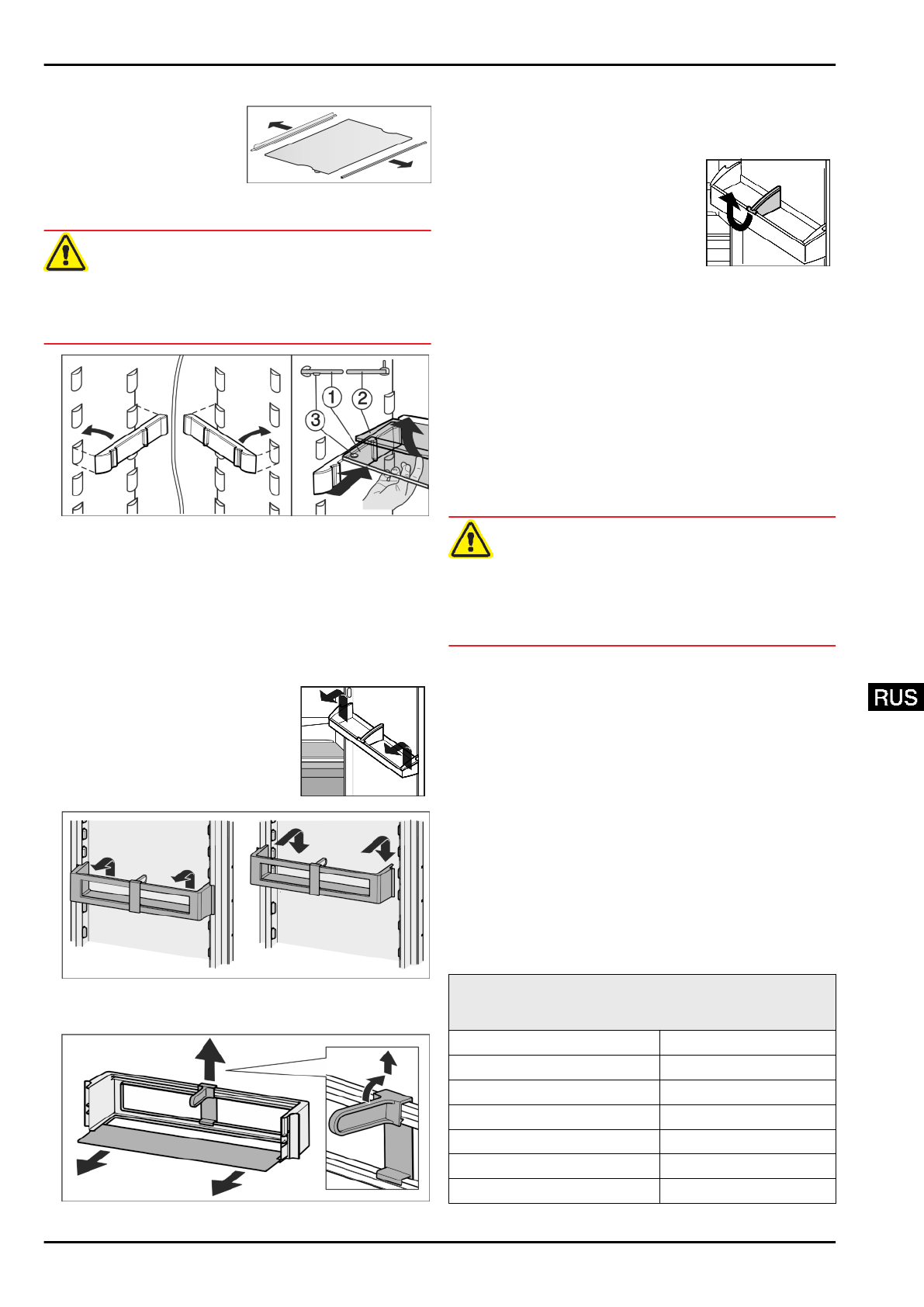 1

2

3

RUS