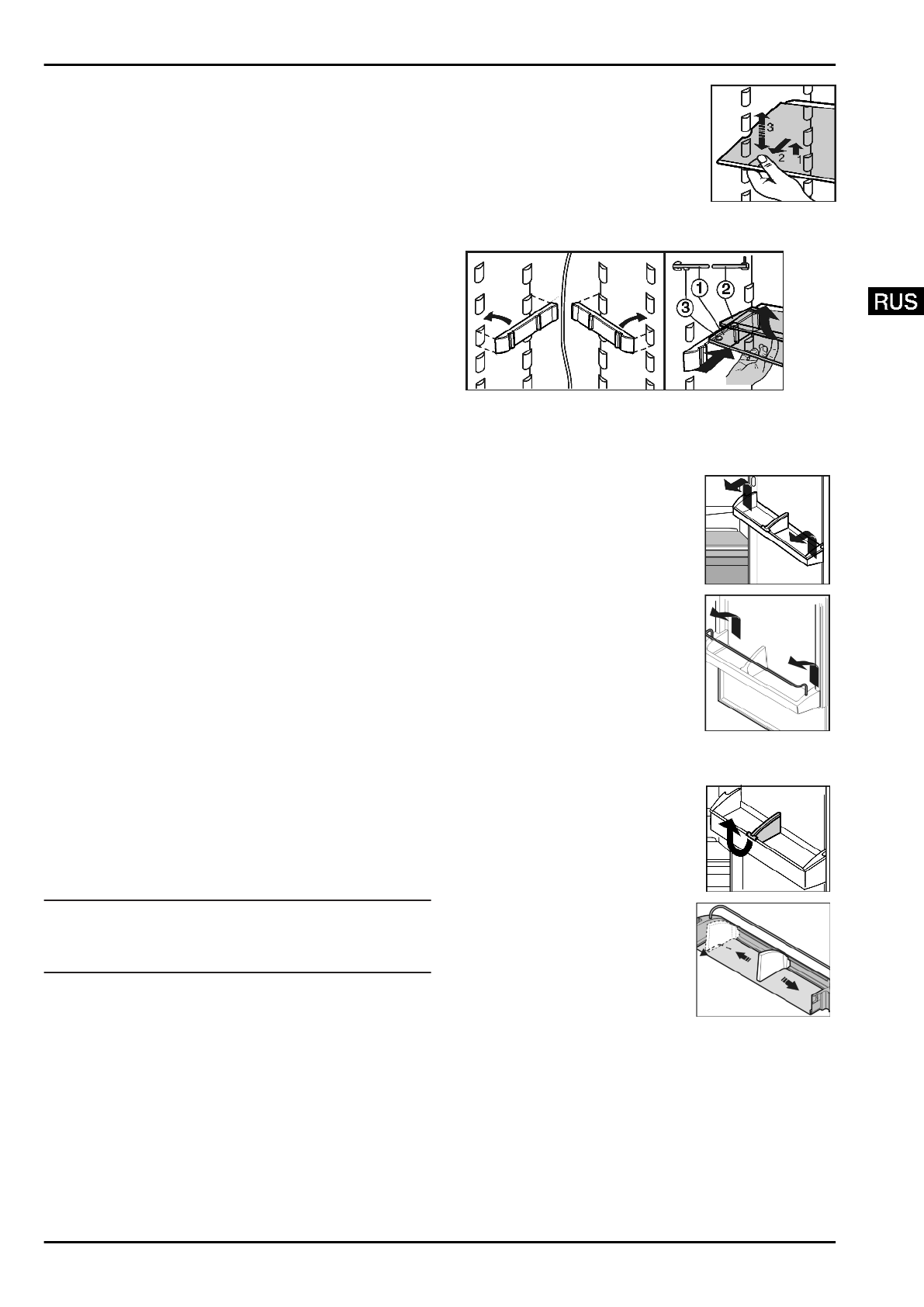 3
2
1

1
2
3

RUS