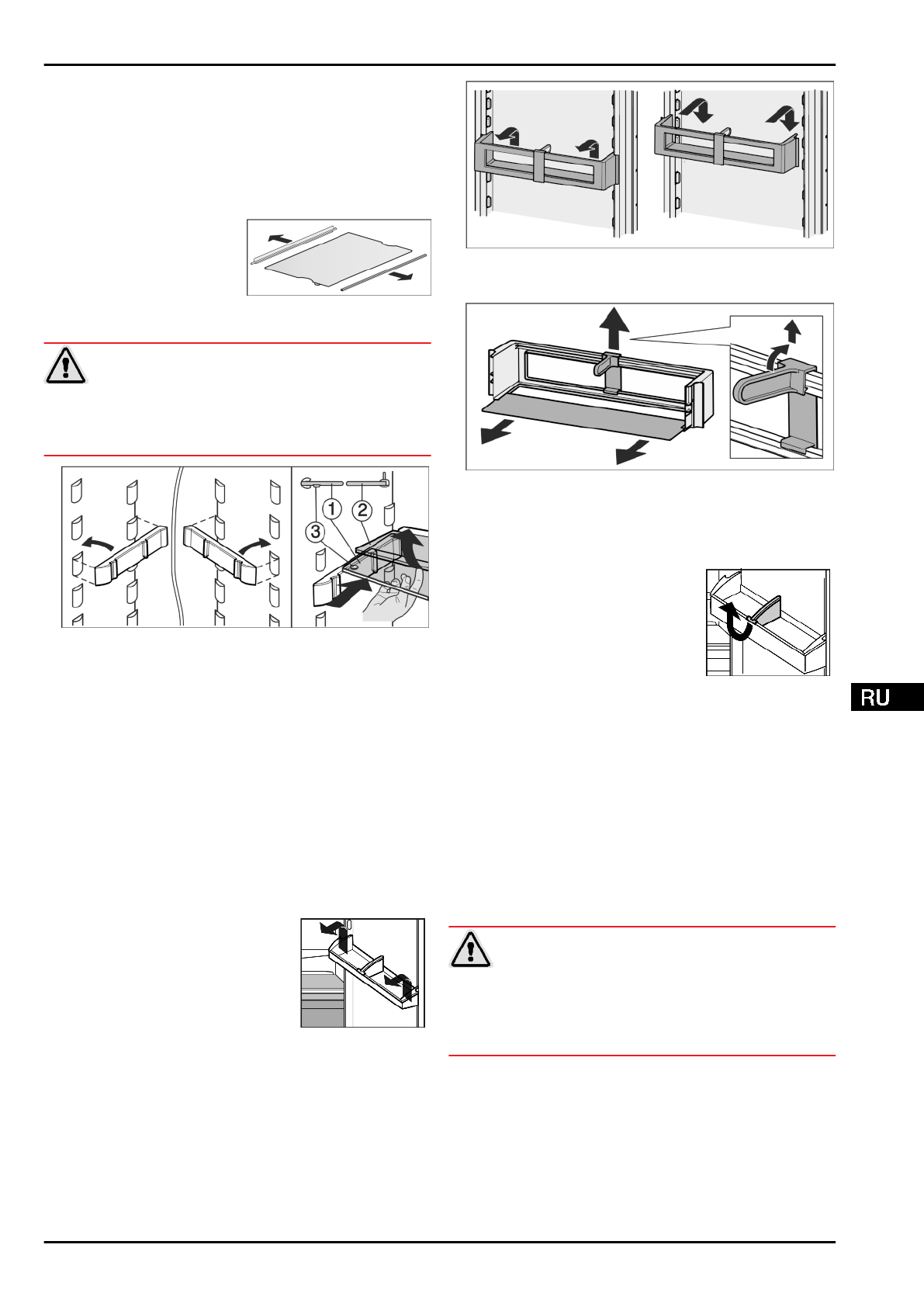 ①
②
③

RU