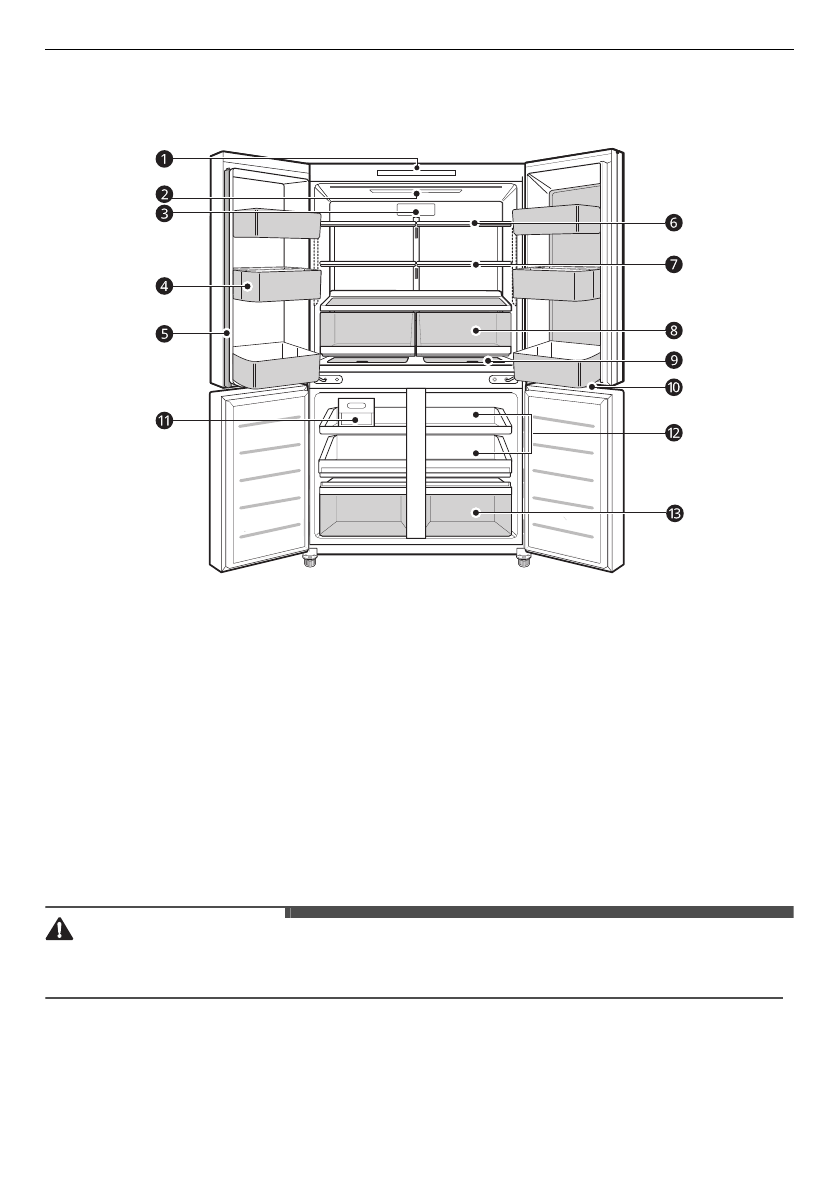 1
2
3
4
5
6
7
8
9
10
11
12
13