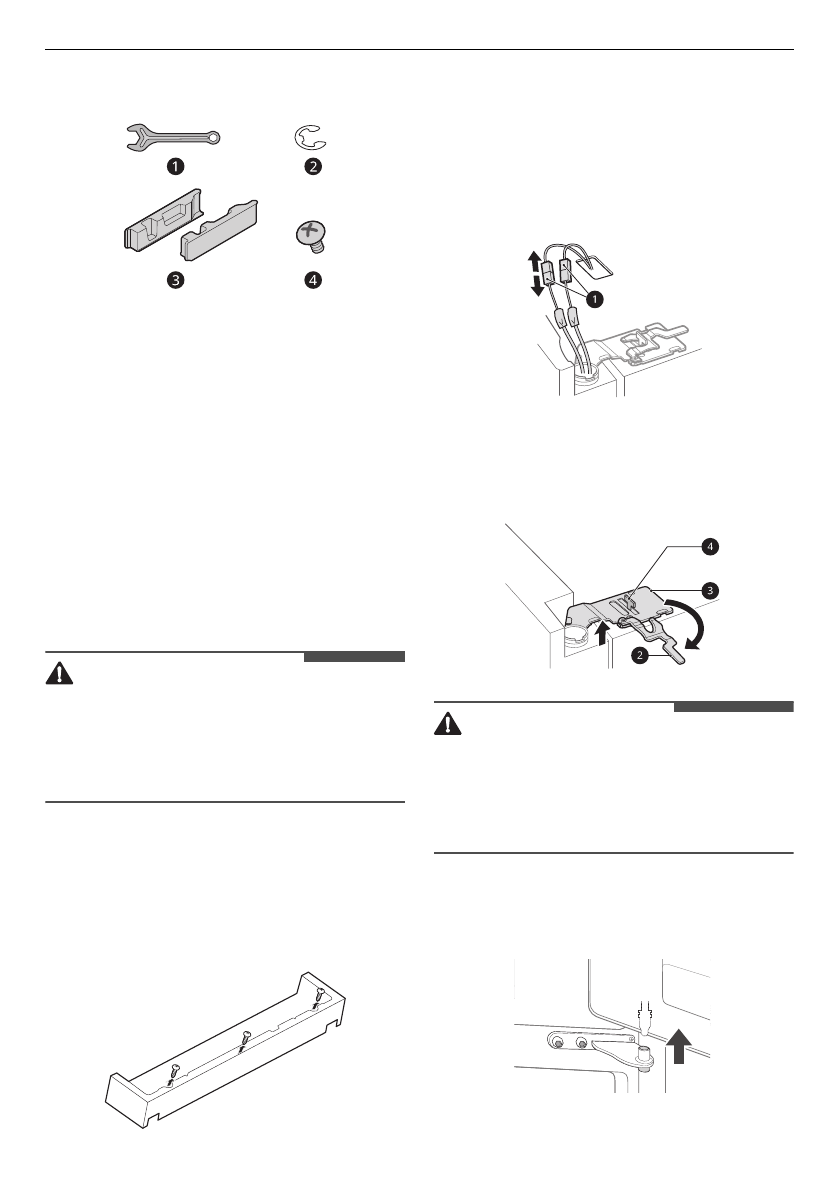 1

2

3

4

1

4

3

2