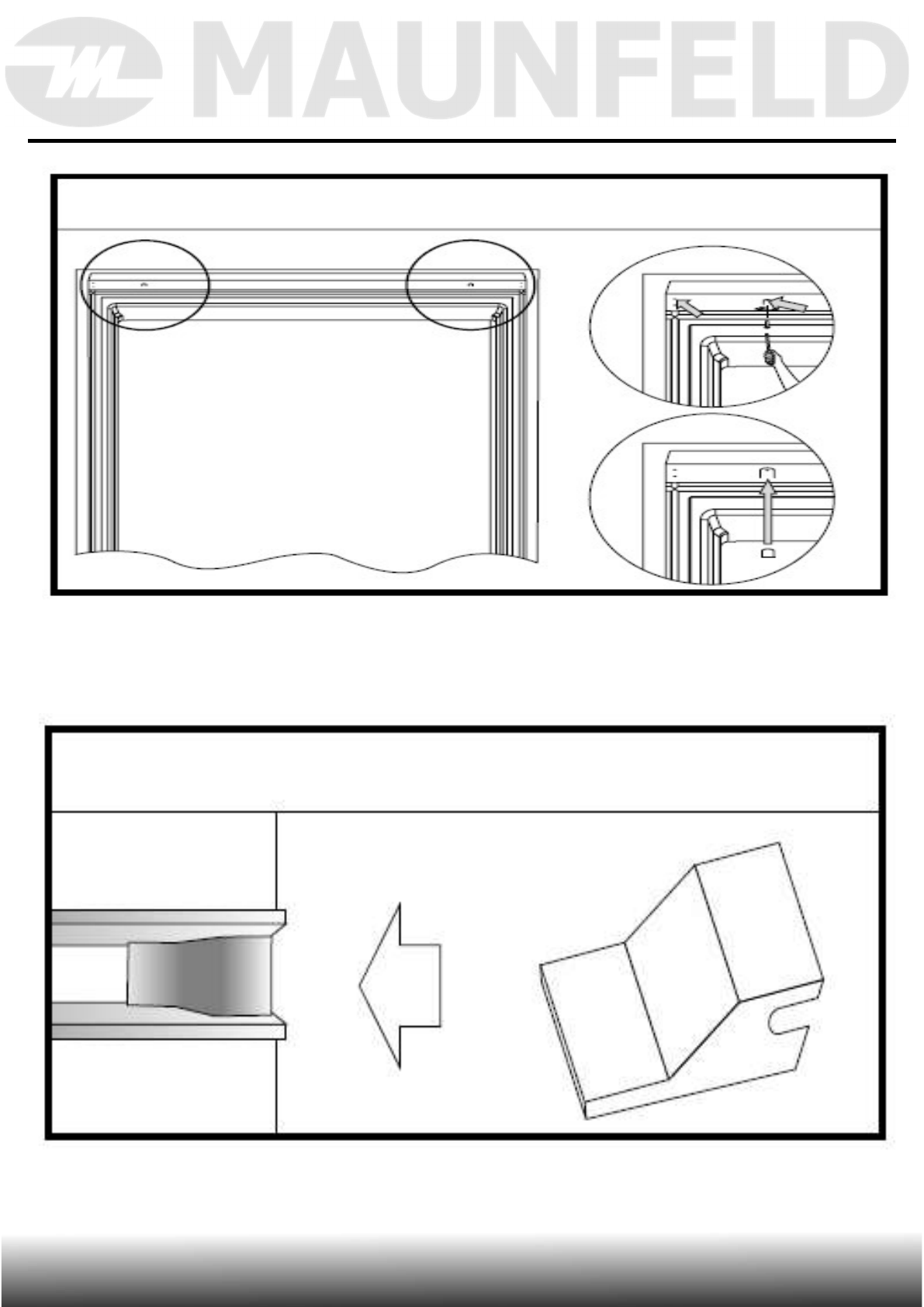 MAUNFELD