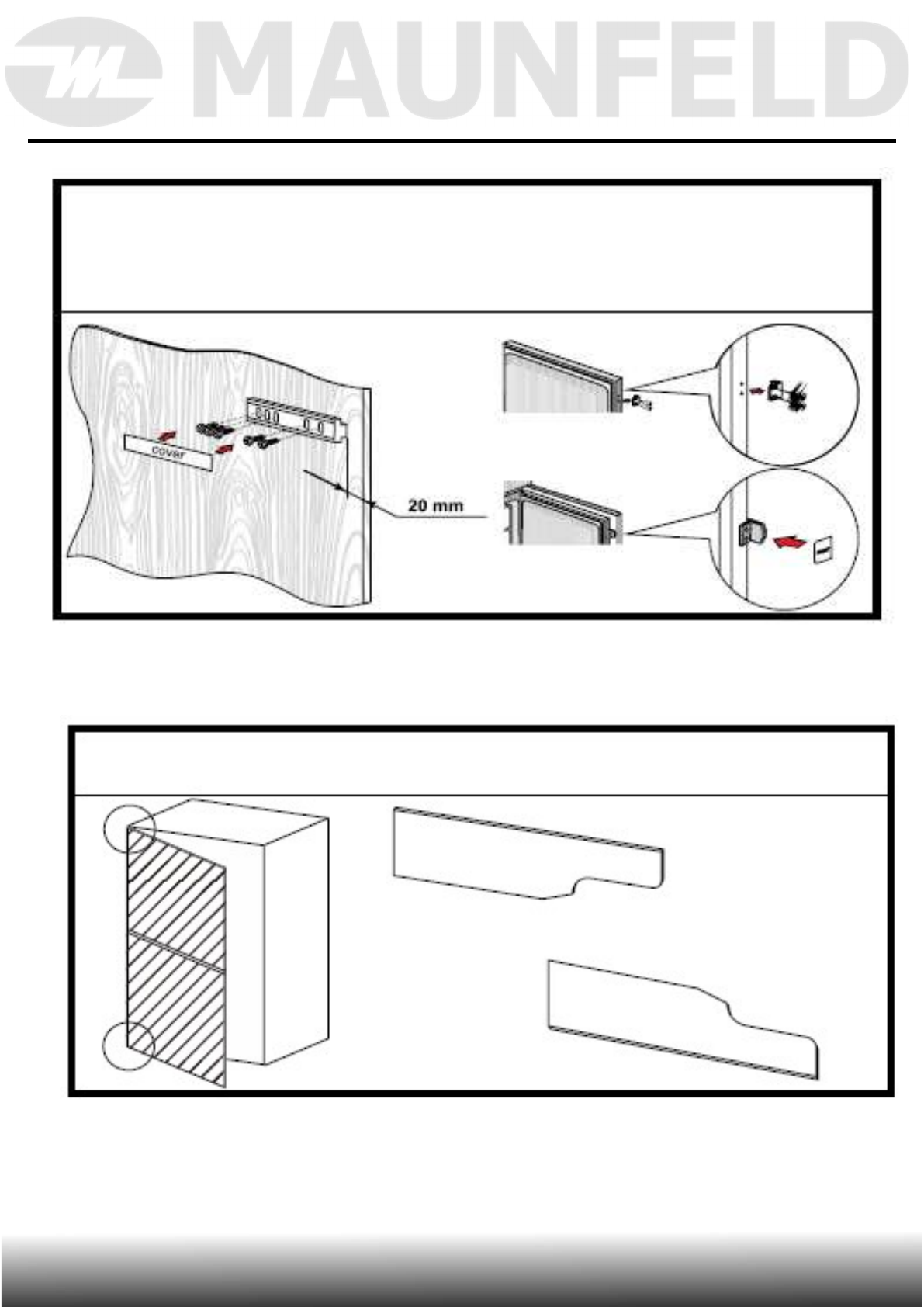 MAUNFELD

cover

20 mm