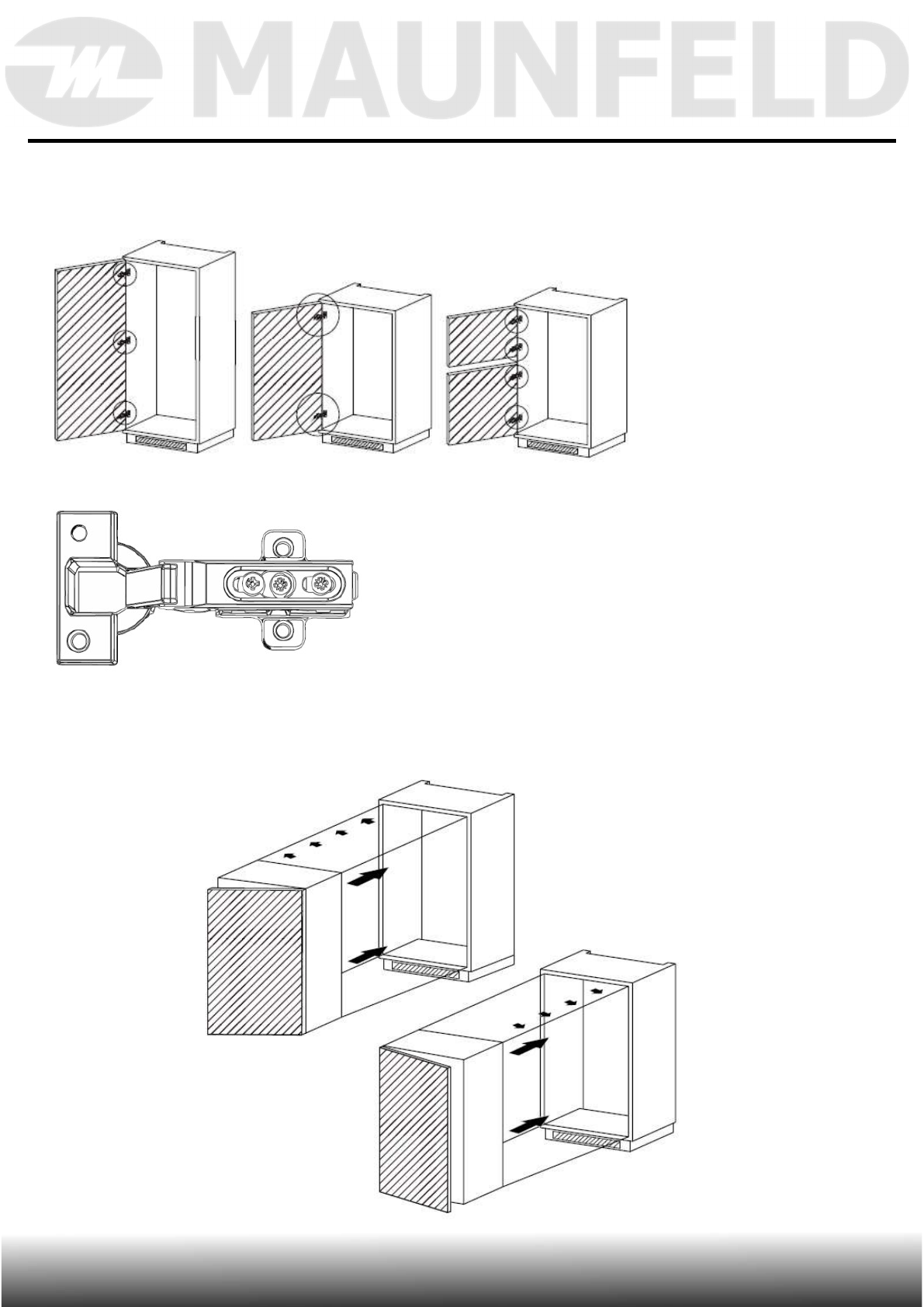 MAUNFELD