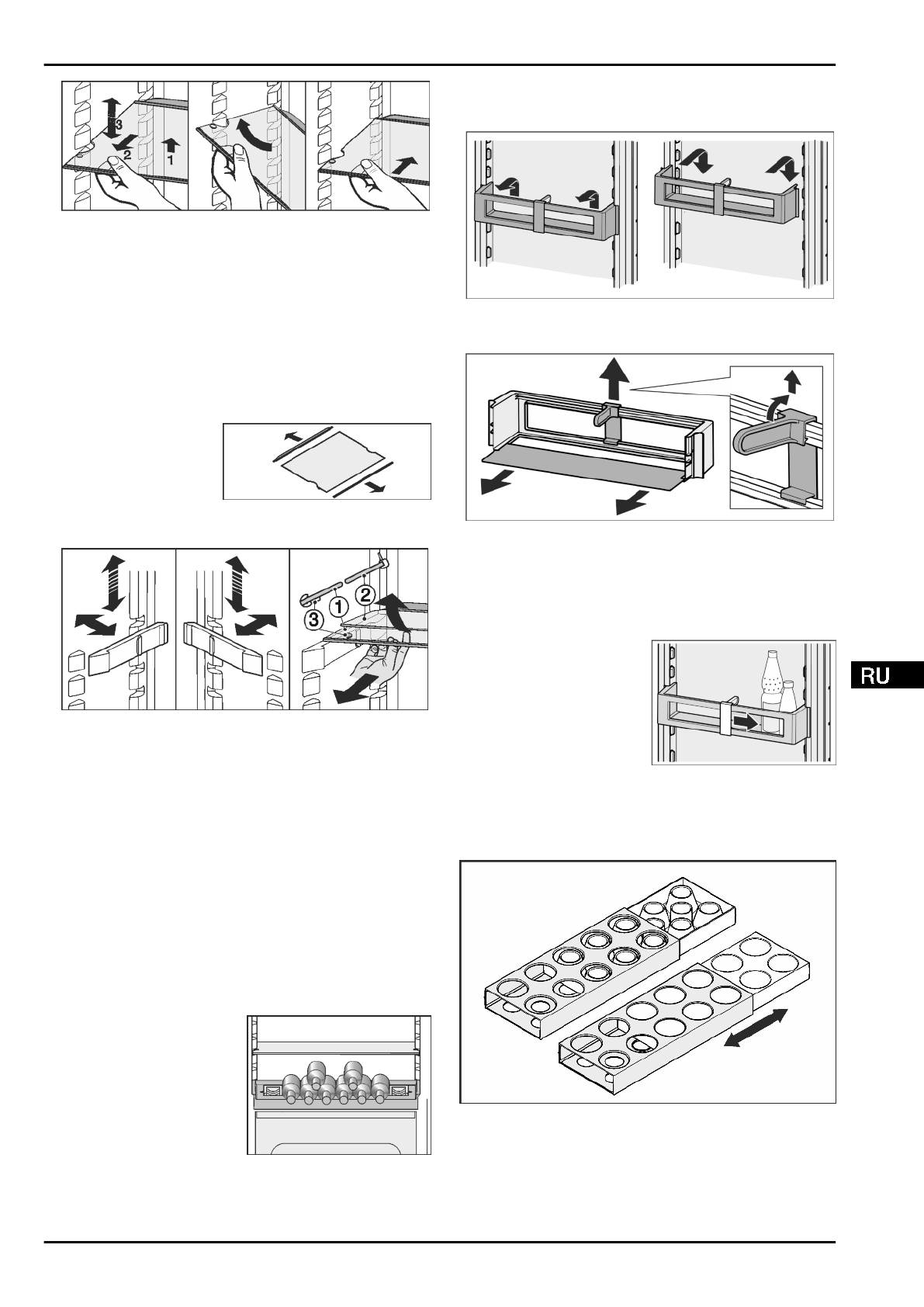 3
2
1

①
②
③

RU