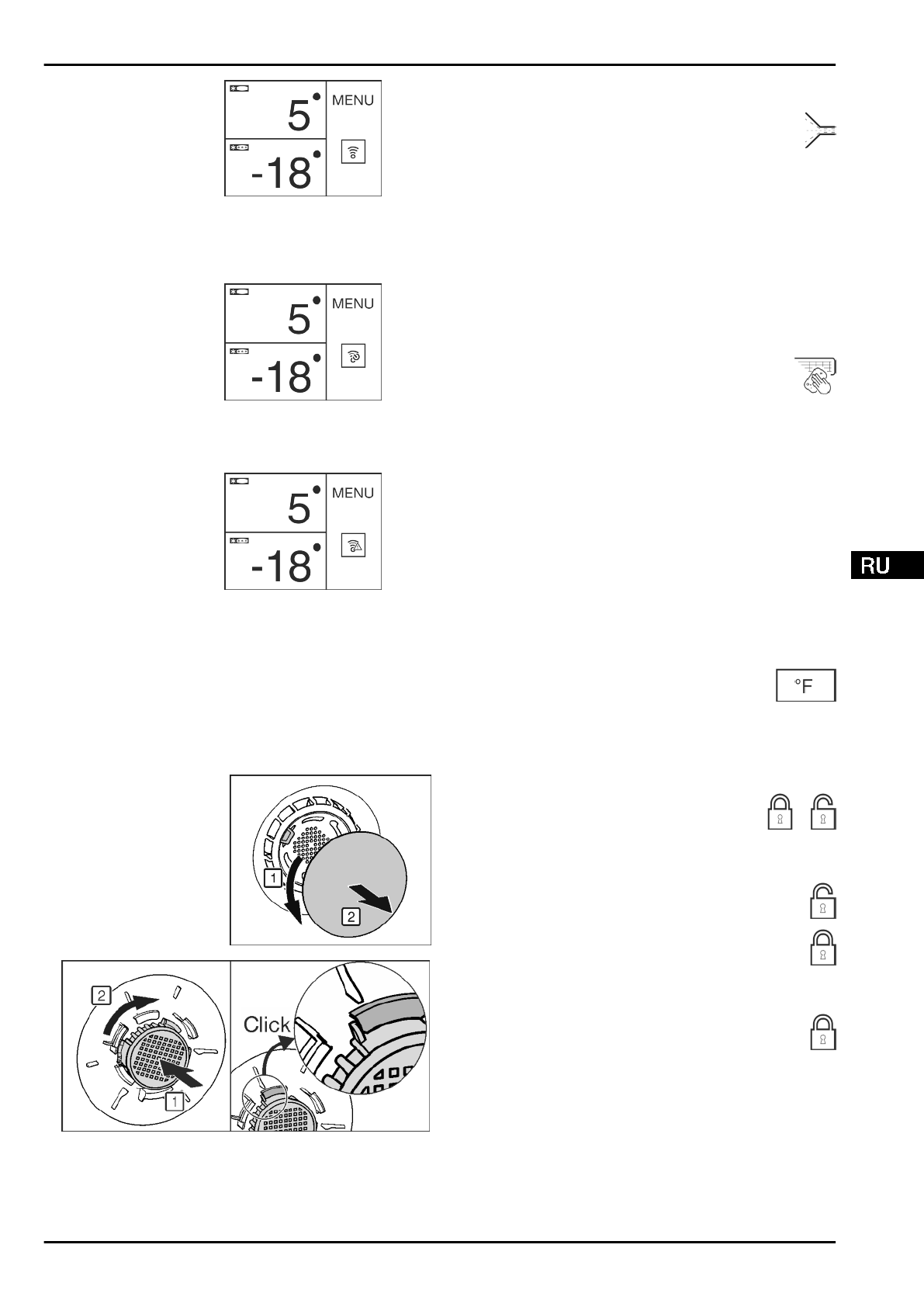 5
MENU
-18

5
MENU
-18

5
MENU
-18

RU

°F

1
2

2
1
Click