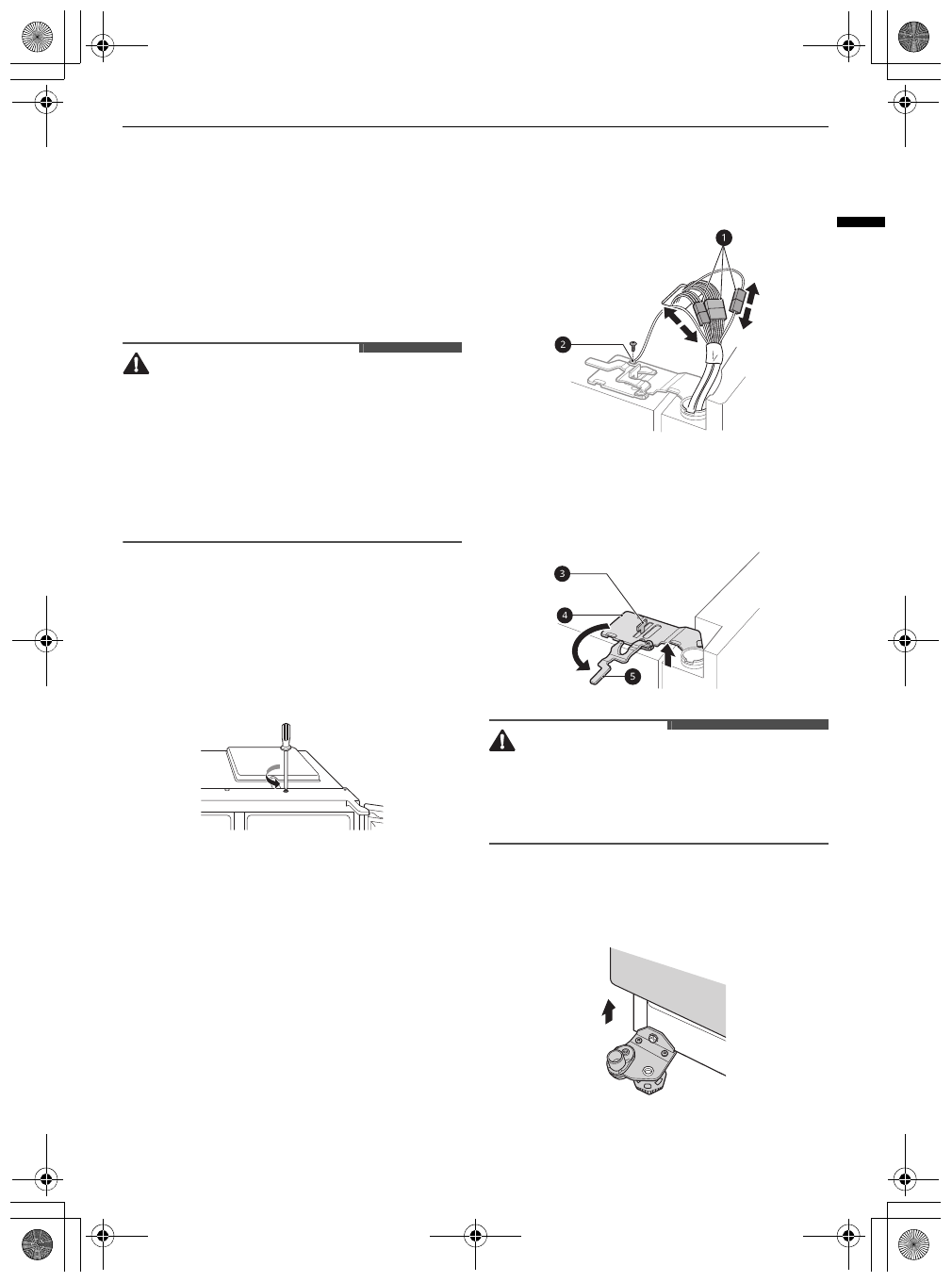 1

2

3

4

5