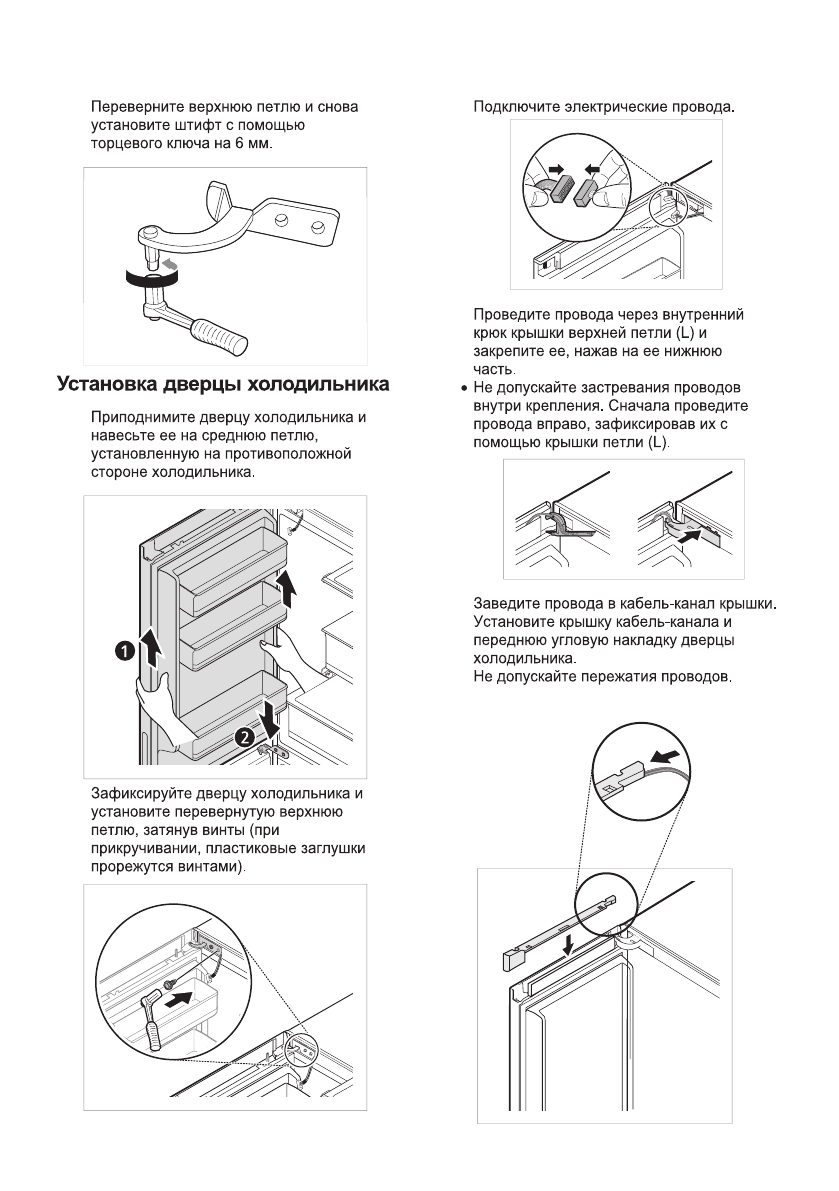 Переверните верхнюю петлю и снова установите штифт с помощью торцевого ключа на 6 мм.

Установка дверцы холодильника

Приподнимите дверцу холодильника и навесьте ее на среднюю петлю, установленную на противоположной стороне холодильника.

1

2

Зафиксируйте дверцу холодильника и установите перевернутую верхнюю петлю, затянув винты (при прикручивании, пластиковые заглушки прорежутся винтами).

Подключите электрические провода.

Проведите провода через внутренний крюк крышки верхней петли (L) и закрепите ее, нажав на ее нижнюю часть.

• Не допускайте застревания проводов внутри крепления. Сначала проведите провода вправо, зафиксировав их с помощью крышки петли (L).

Заведите провода в кабель-канал крышки. Установите крышку кабель-канала и переднюю угловую накладку дверцы холодильника.
Не допускайте пережатия проводов.