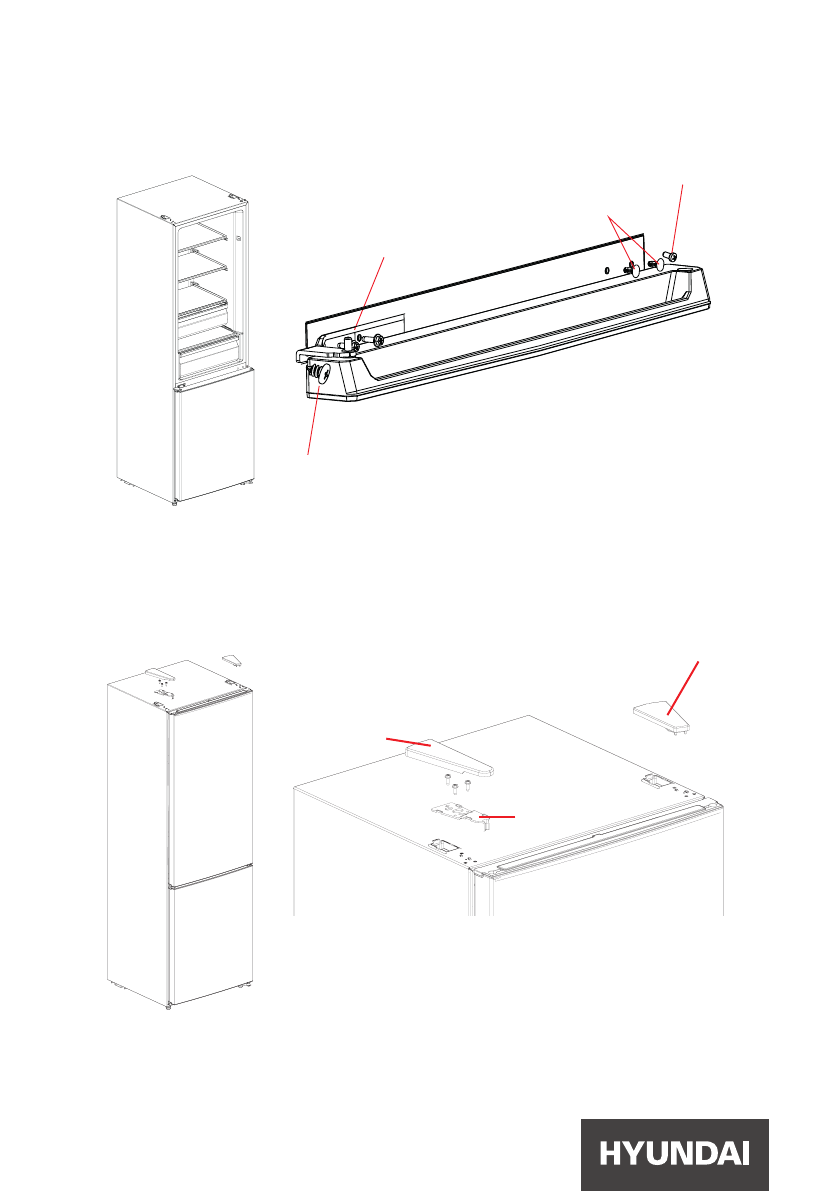 HYUNDAI