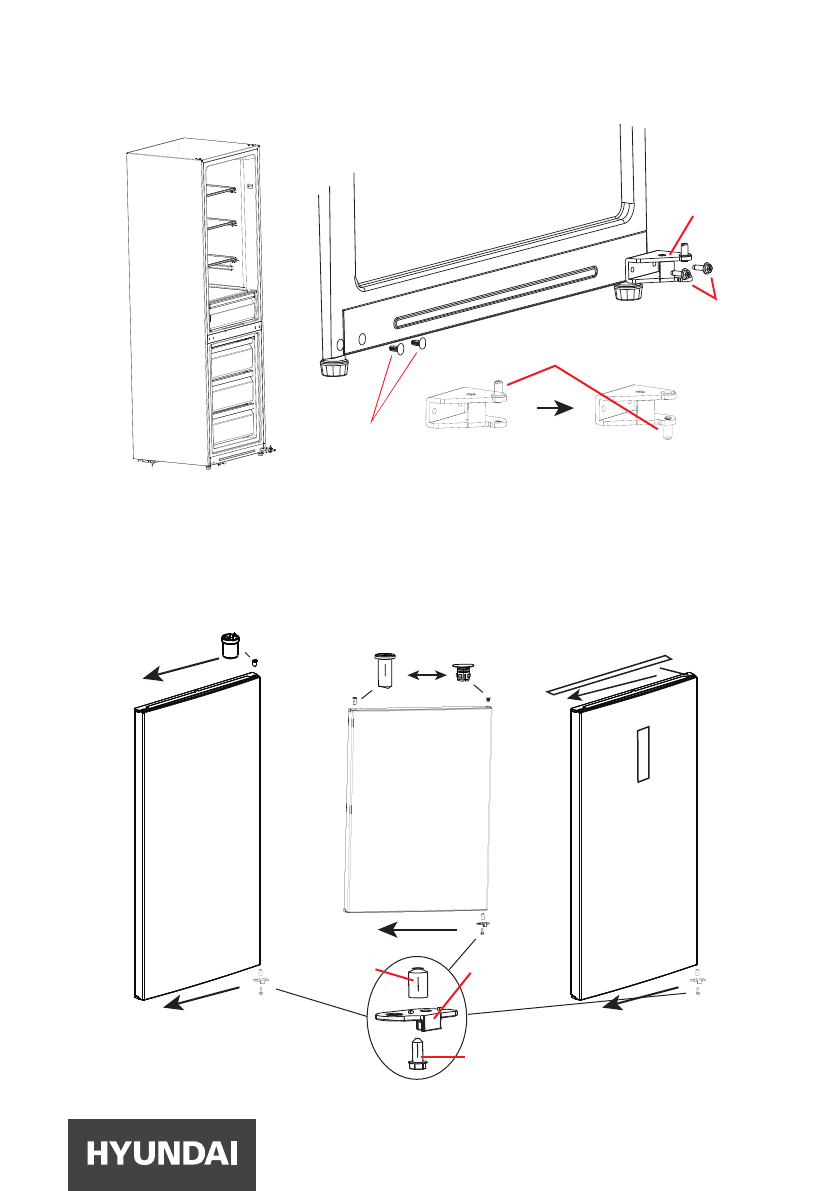 HYUNDAI