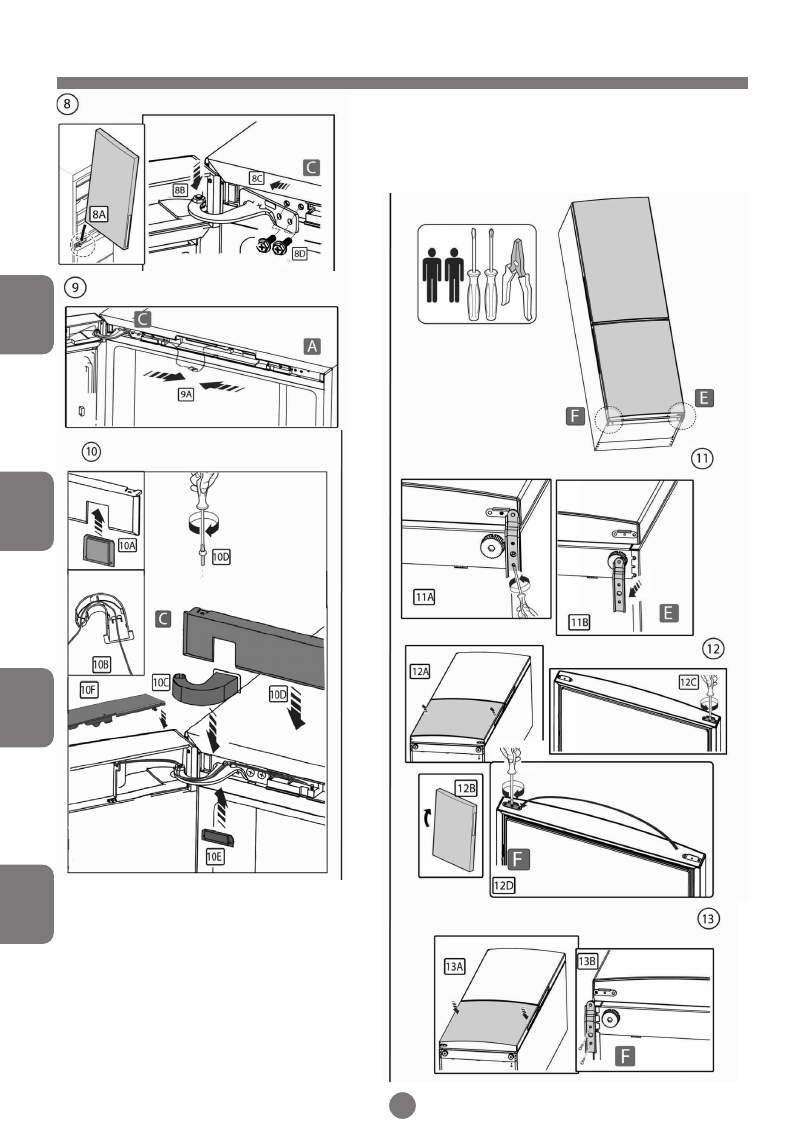 8

8A

8B

8C

C

8D

9

C

A

9A

10

10A

10D

10B

C

10F

10C

10D

10E

E

F

11

11A

11B

E

12

12A

12C

12B

F

12D

13

13A

13B

F