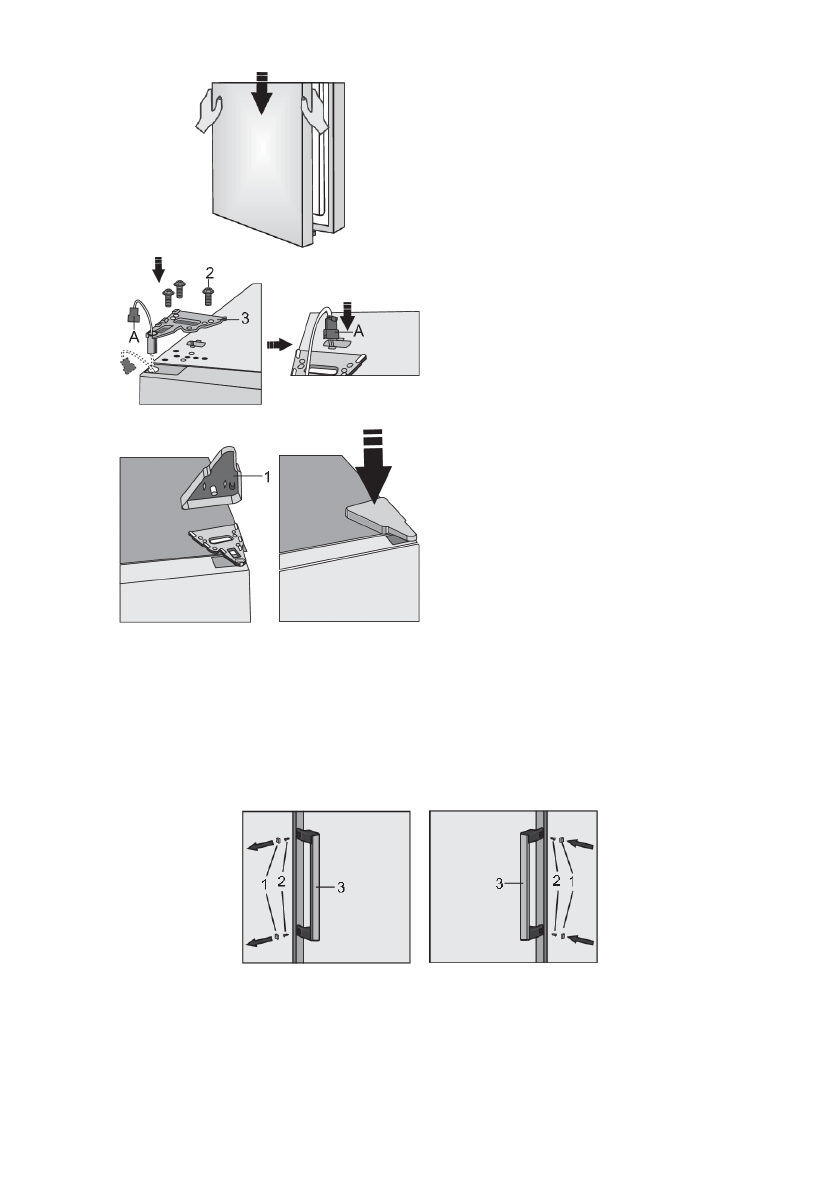 2
3
A
A
1
1
2
3
3
2
1