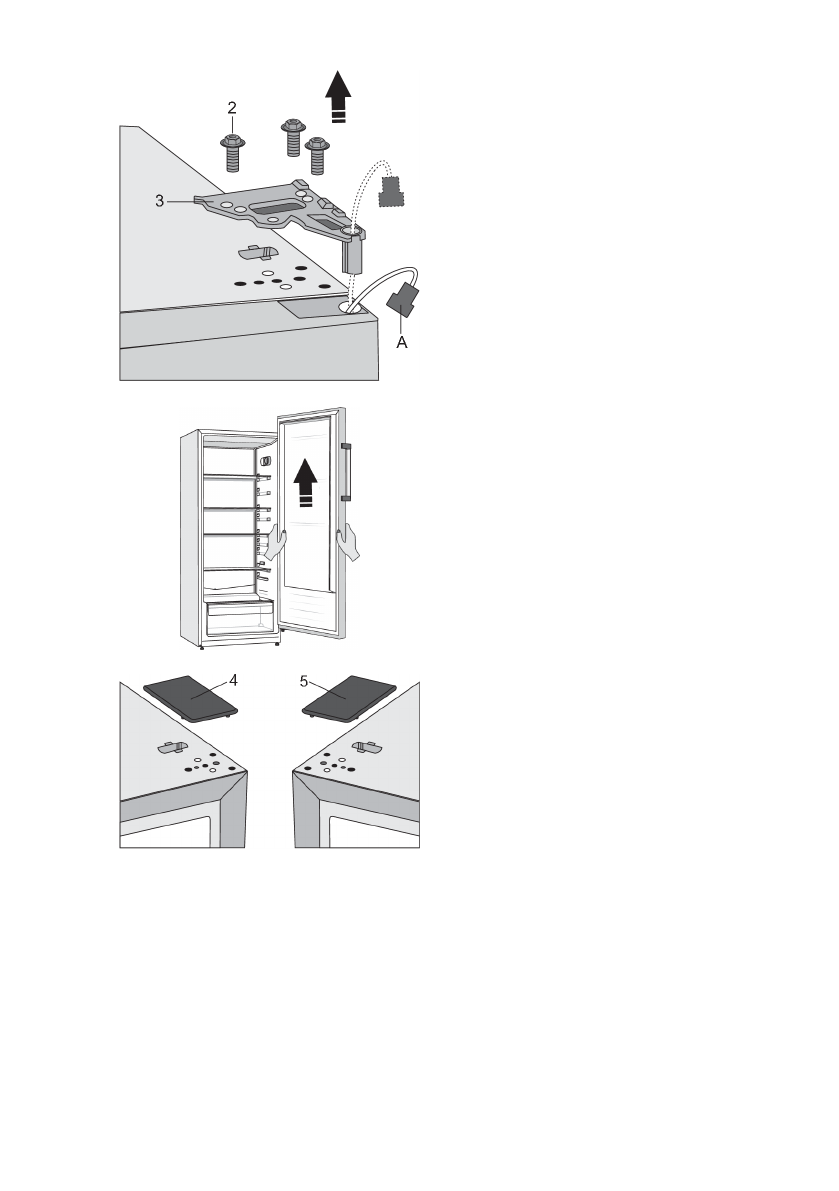 2

3

A

4

5