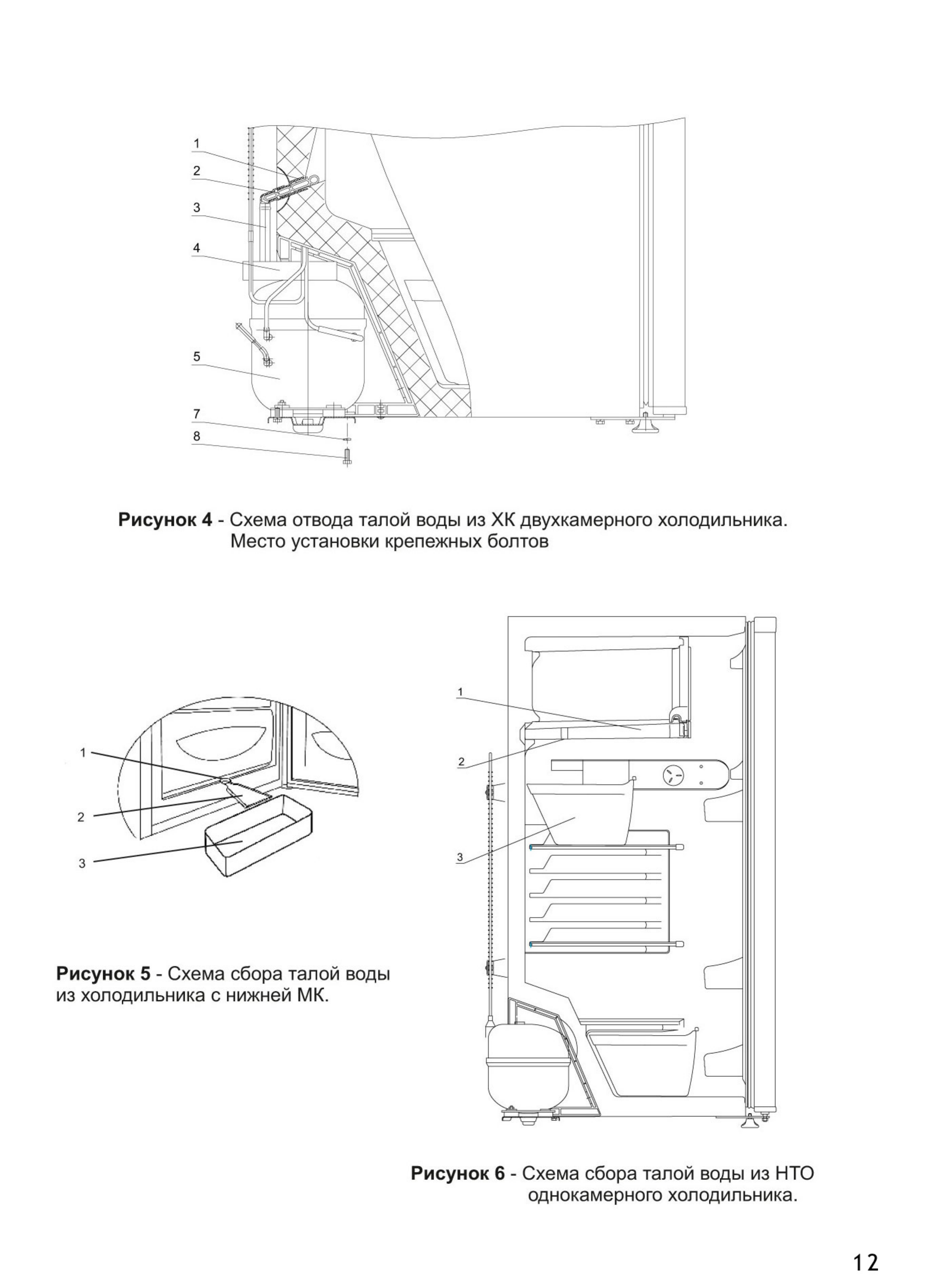 1
2
3
4
5
7
8

**Рисунок 4** - Схема отвода талой воды из ХК двухкамерного холодильника. Место установки крепежных болтов

1
2
3

**Рисунок 5** - Схема сбора талой воды из холодильника с нижней МК.

1
2
3

**Рисунок 6** - Схема сбора талой воды из НТО однокамерного холодильника.

12