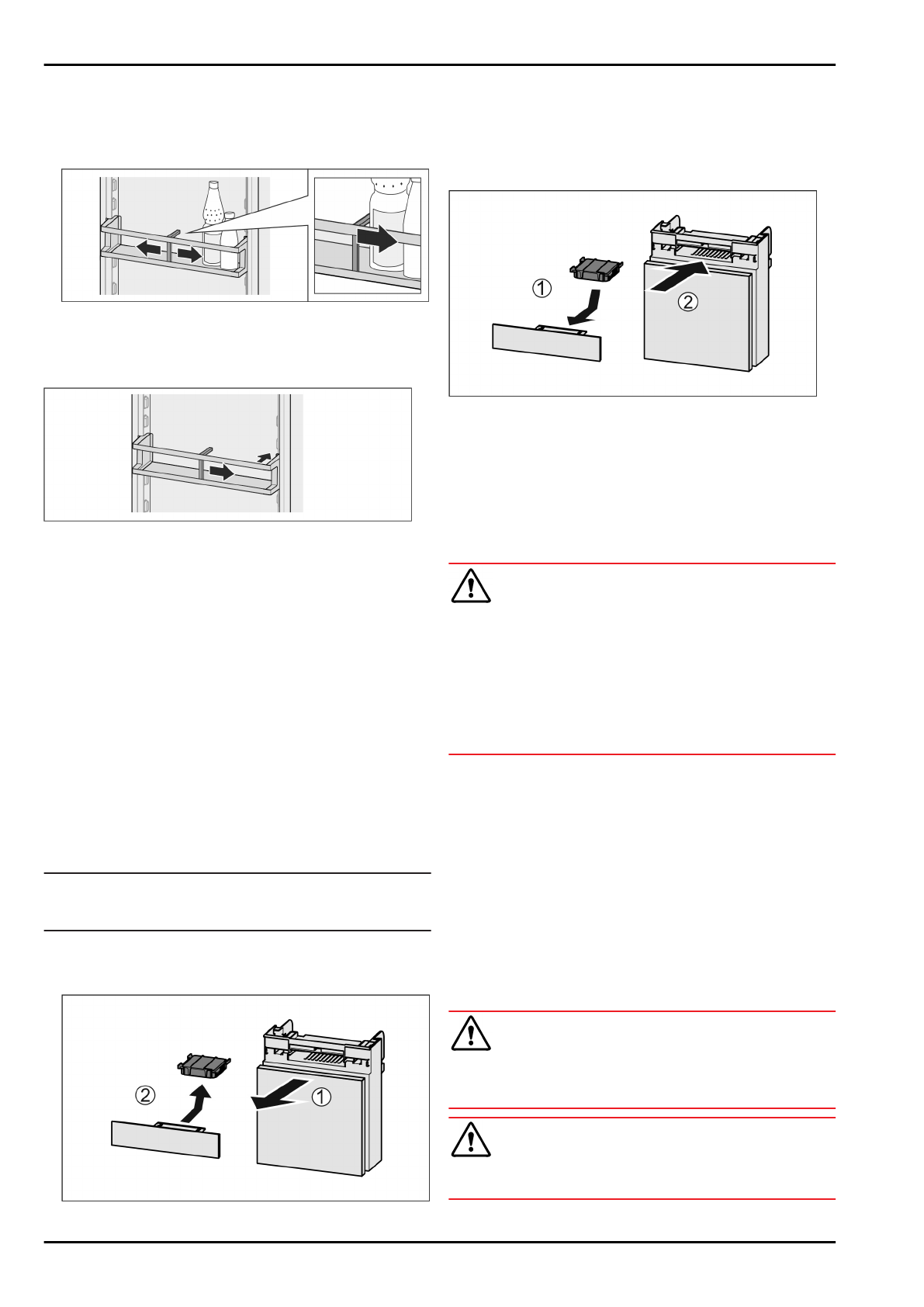 ①

②

②

①