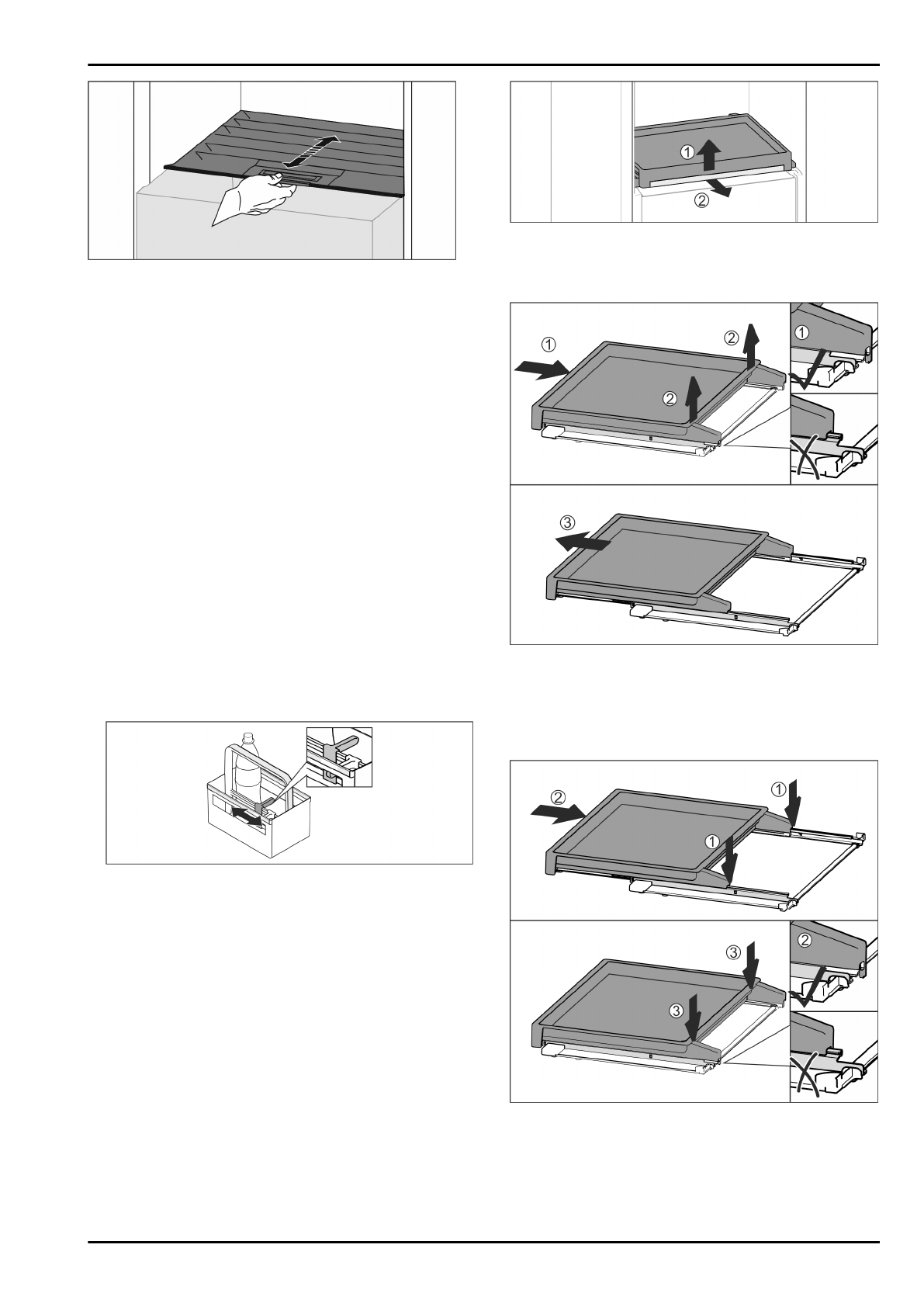 ①
②

①
②
②
①

③

②
①
①

③
③
②